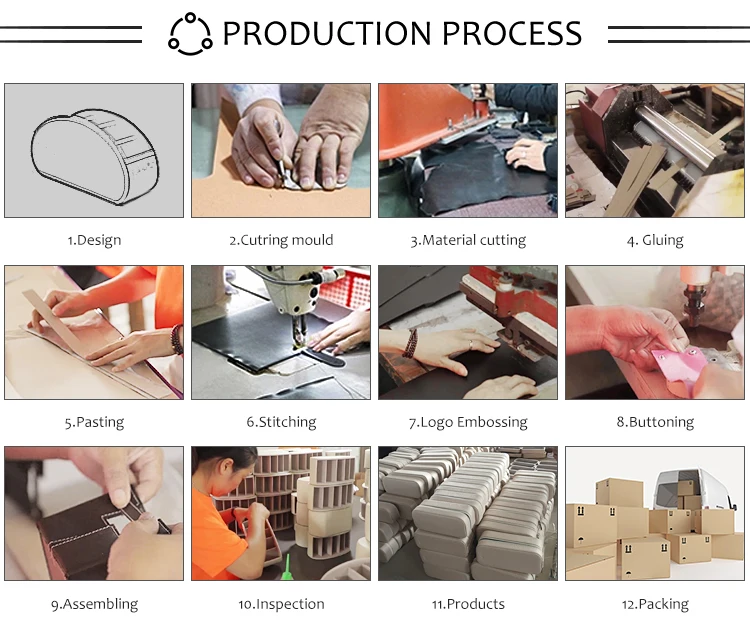 PRODUCTION PROCESS

1.Design

2.Cutring mould

3.Material cutting

4. Gluing

5.Pasting

6.Stitching

7.Logo Embossing

8.Buttoning

9.Assembling

10.Inspection

11.Products

12.Packing