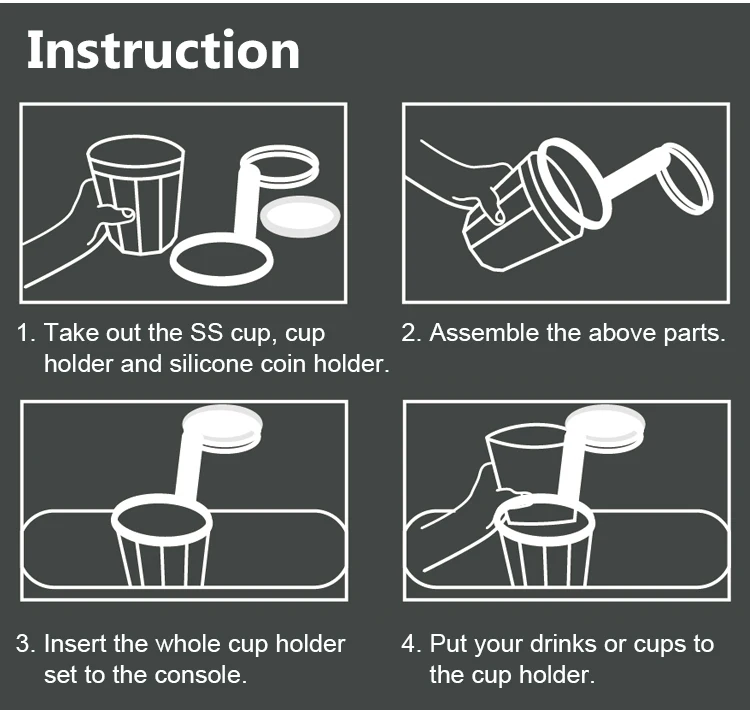 Instruction

1. Take out the SS cup, cup holder and silicone coin holder.

2. Assemble the above parts.

3. Insert the whole cup holder set to the console.

4. Put your drinks or cups to the cup holder.