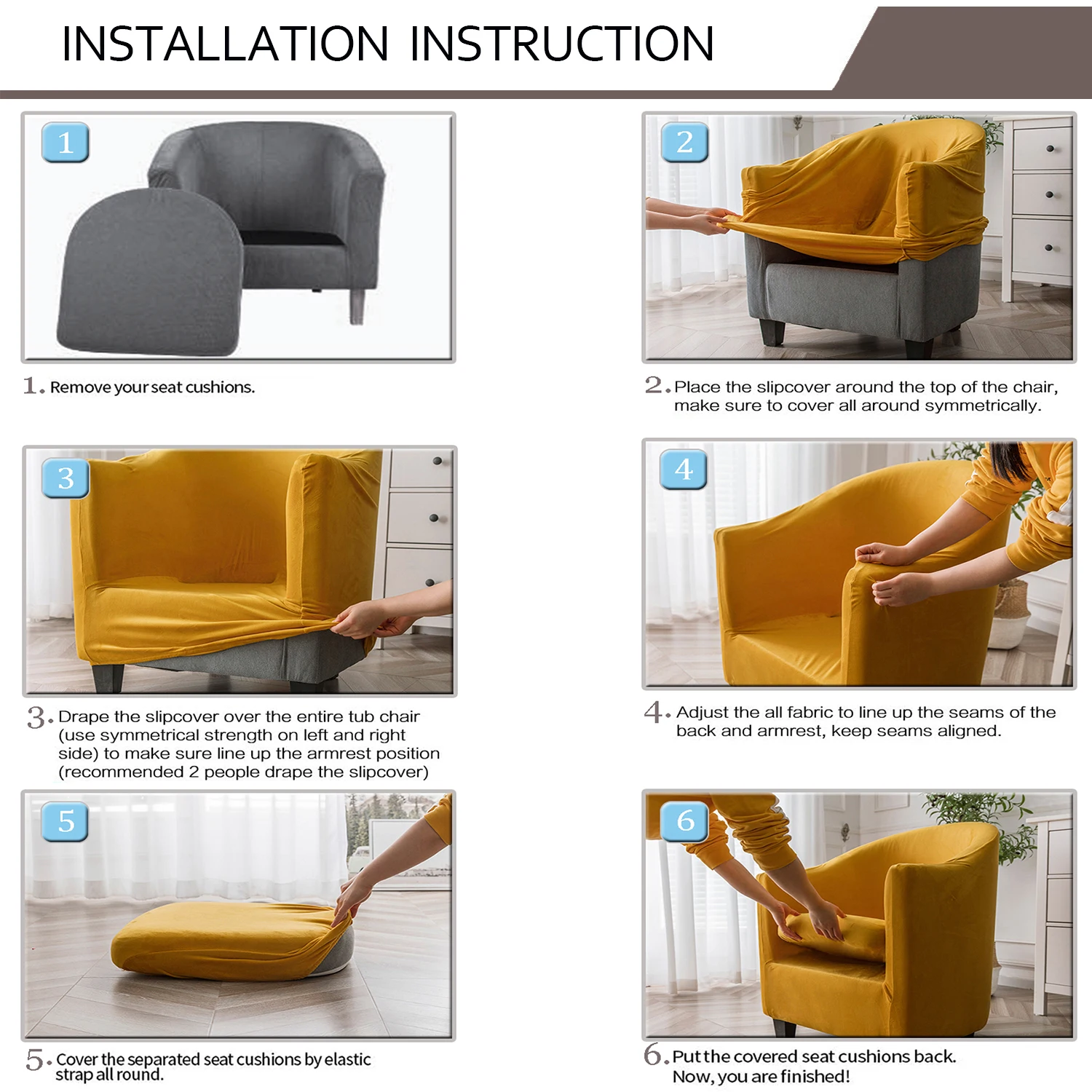 INSTALLATION INSTRUCTION

1

1. Remove your seat cushions.

2

2. Place the slipcover around the top of the chair, make sure to cover all around symmetrically.

3

3. Drape the slipcover over the entire tub chair (use symmetrical strength on left and right side) to make sure line up the armrest position (recommended 2 people drape the slipcover)

4

4. Adjust the all fabric to line up the seams of the back and armrest, keep seams aligned.

5

5. Cover the separated seat cushions by elastic strap all round.

6

6. Put the covered seat cushions back. Now, you are finished!