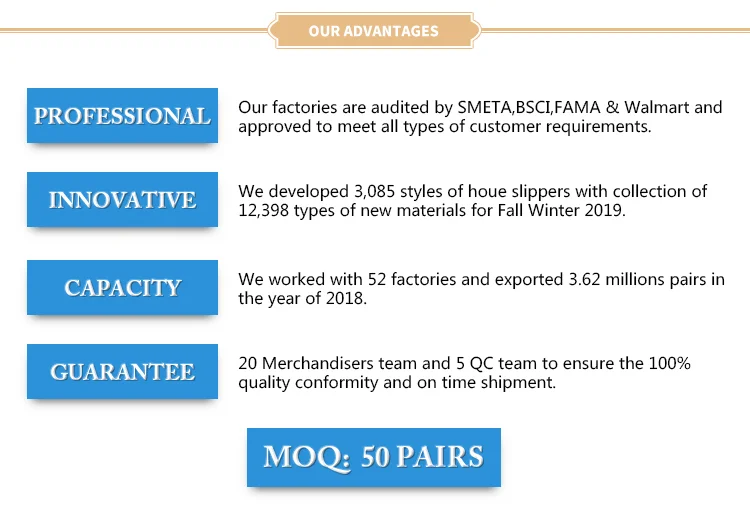 OUR ADVANTAGES

PROFESSIONAL

Our factories are audited by SMETA,BSCI,FAMA & Walmart and approved to meet all types of customer requirements.

INNOVATIVE

We developed 3,085 styles of houe slippers with collection of 12,398 types of new materials for Fall Winter 2019.

CAPACITY

We worked with 52 factories and exported 3.62 millions pairs in the year of 2018.

GUARANTEE

20 Merchandisers team and 5 QC team to ensure the 100% quality conformity and on time shipment.

MOQ: 50 PAIRS