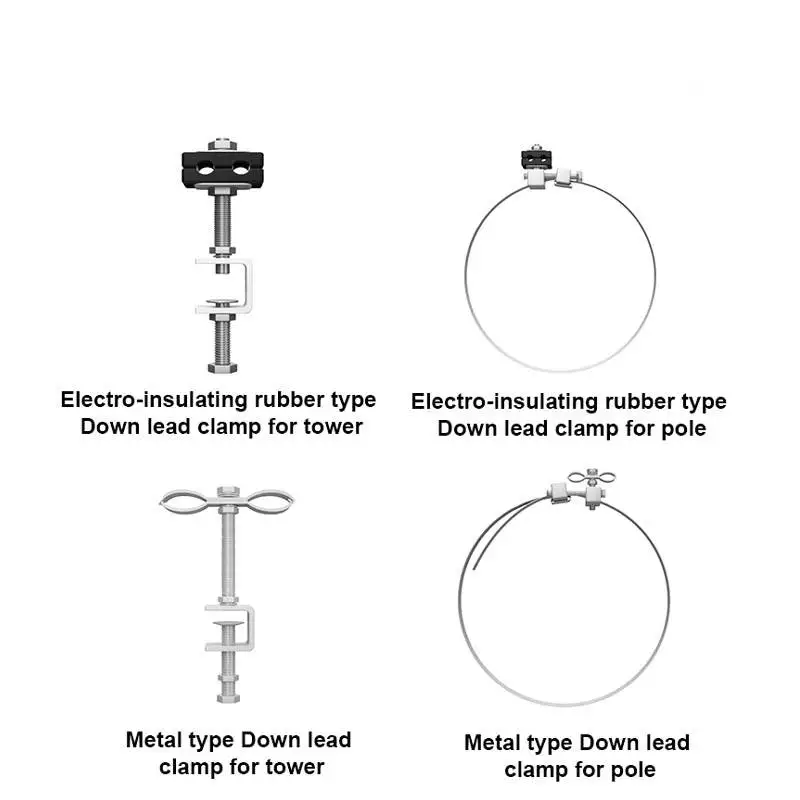 Electro-insulating rubber type
Down lead clamp for tower

Electro-insulating rubber type
Down lead clamp for pole

Metal type Down lead
clamp for tower

Metal type Down lead
clamp for pole