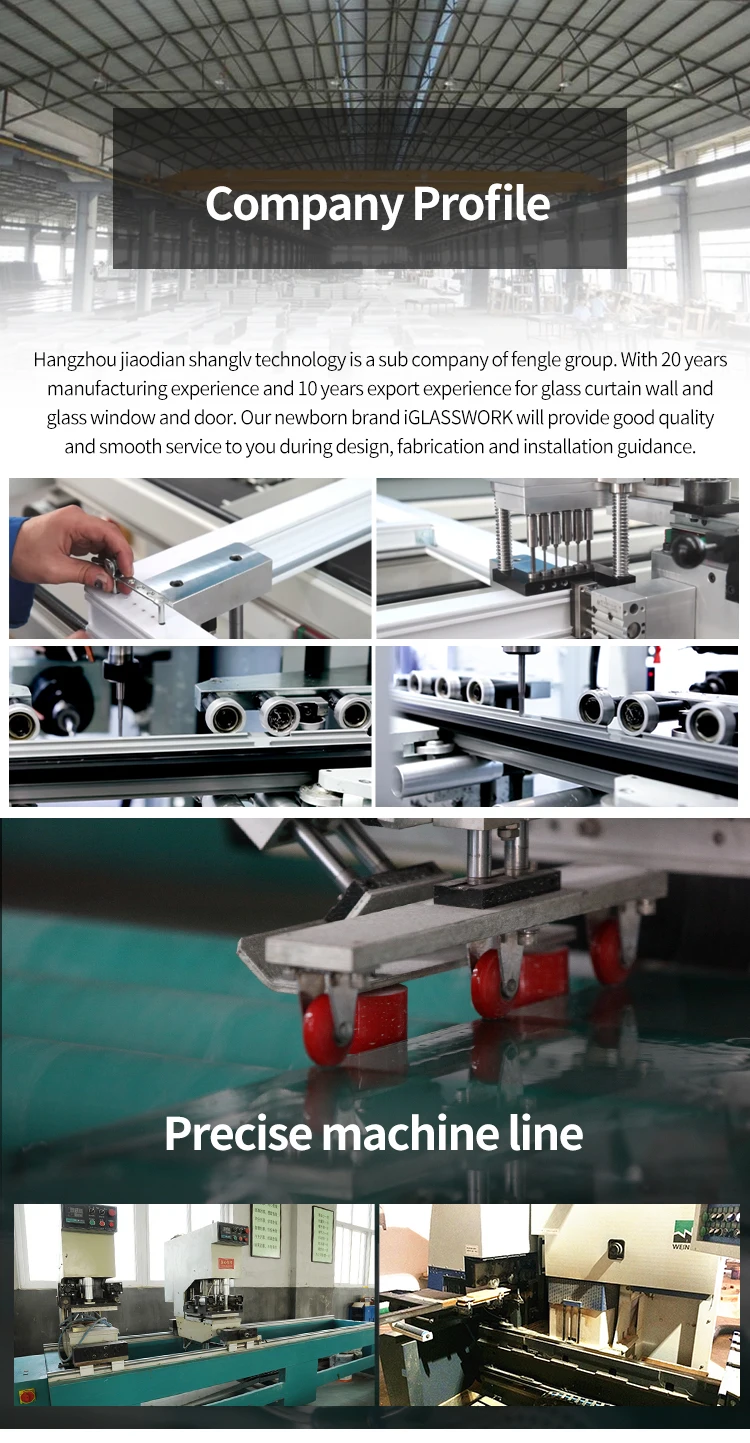 Company Profile

Hangzhou jiaodian shanglv technology is a sub company of fengle group. With 20 years manufacturing experience and 10 years export experience for glass curtain wall and glass window and door. Our newborn brand iGLASSWORK will provide good quality and smooth service to you during design, fabrication and installation guidance.

Precise machine line

WEIN