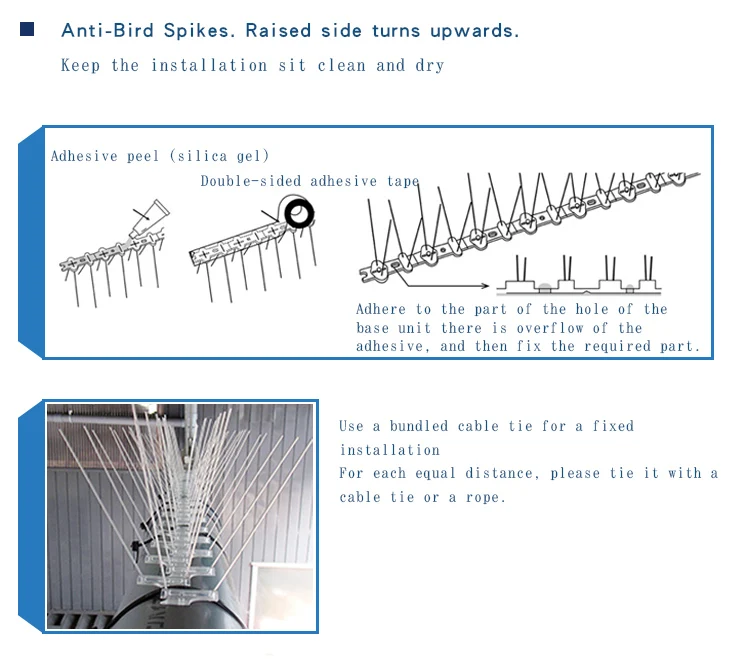 Anti-Bird Spikes. Raised side turns upwards.

Keep the installation sit clean and dry

Adhesive peel (silica gel)

Double-sided adhesive tape

Adhere to the part of the hole of the base unit there is overflow of the adhesive, and then fix the required part.

Use a bundled cable tie for a fixed installation

For each equal distance, please tie it with a cable tie or a rope.