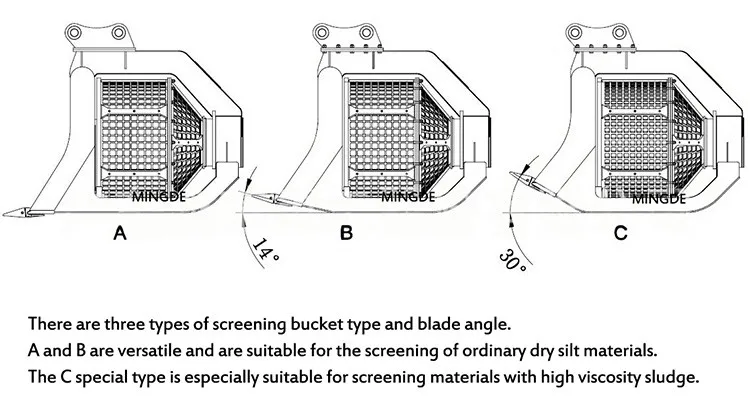 MINGDE
A

14°

MINGDE
B

30°

MINGDE
C

There are three types of screening bucket type and blade angle.
A and B are versatile and are suitable for the screening of ordinary dry silt materials.
The C special type is especially suitable for screening materials with high viscosity sludge.