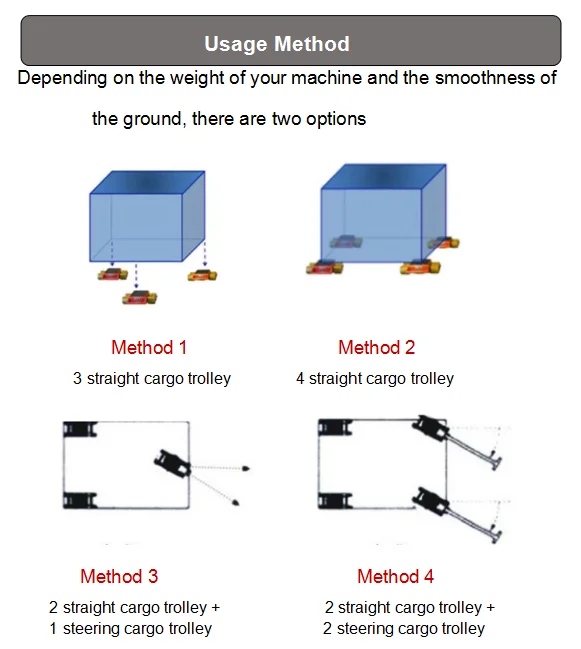 Usage Method

Depending on the weight of your machine and the smoothness of the ground, there are two options

Method 1

3 straight cargo trolley

Method 2

4 straight cargo trolley

Method 3

2 straight cargo trolley + 1 steering cargo trolley

Method 4

2 straight cargo trolley + 2 steering cargo trolley