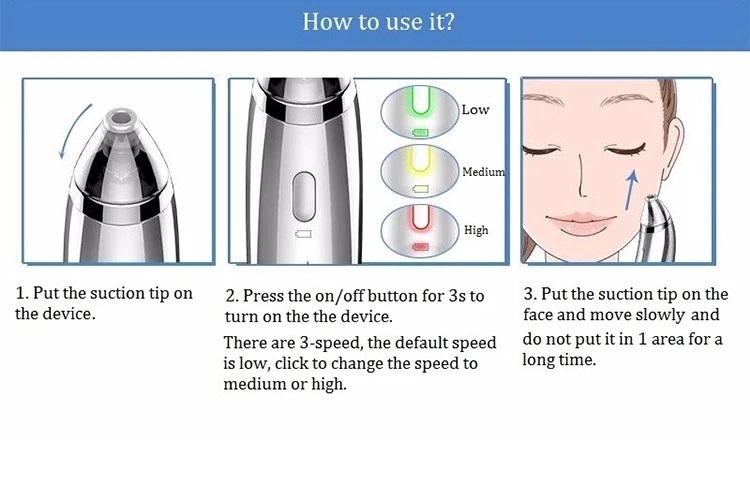 How to use it?

Low

Medium

High

1. Put the suction tip on the device.

2. Press the on/off button for 3s to turn on the the device.

There are 3-speed, the default speed is low, click to change the speed to medium or high.

3. Put the suction tip on the face and move slowly and do not put it in 1 area for a long time.