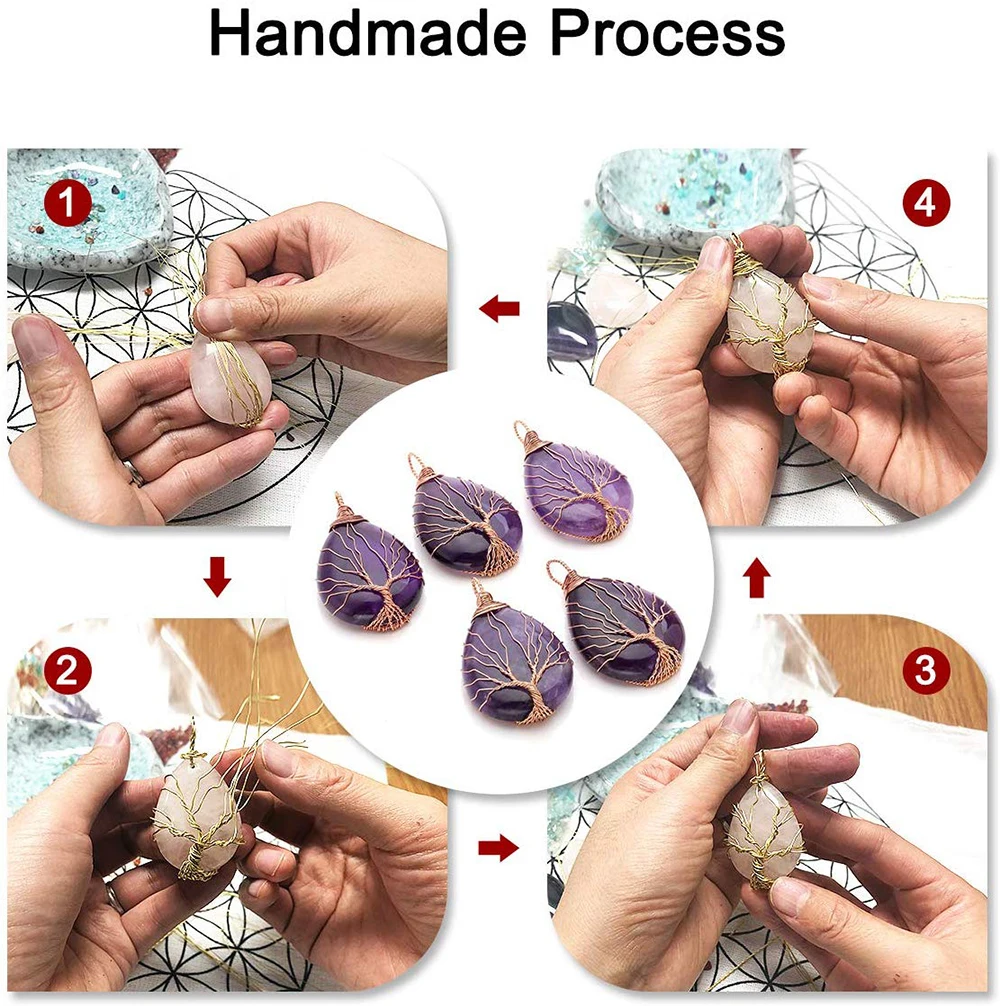 Handmade Process

1

4

2

3