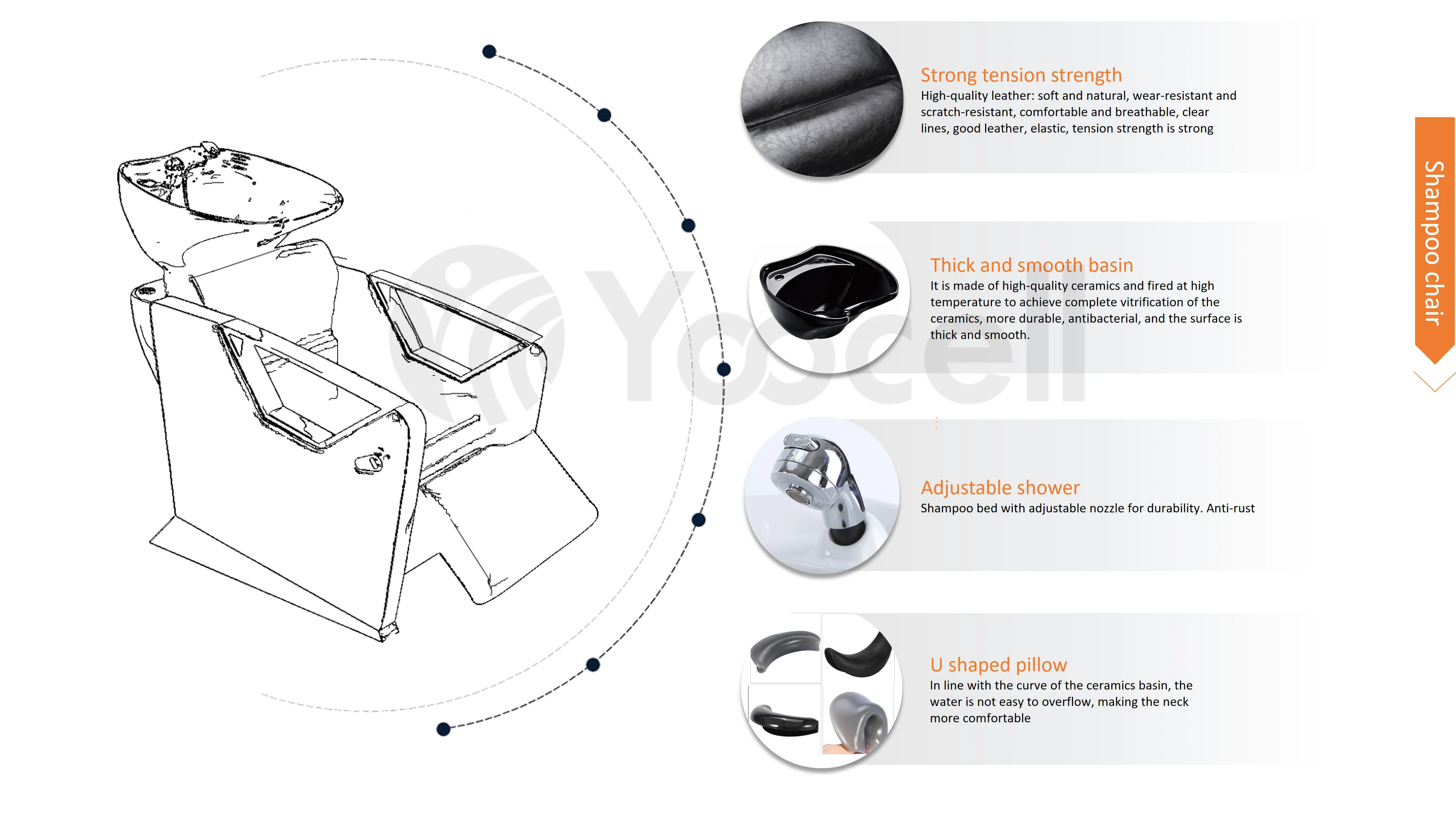 Yoocell

Strong tension strength
High-quality leather: soft and natural, wear-resistant and scratch-resistant, comfortable and breathable, clear lines, good leather, elastic, tension strength is strong

Thick and smooth basin
It is made of high-quality ceramics and fired at high temperature to achieve complete vitrification of the ceramics, more durable, antibacterial, and the surface is thick and smooth.

Adjustable shower
Shampoo bed with adjustable nozzle for durability. Anti-rust

U shaped pillow
In line with the curve of the ceramics basin, the water is not easy to overflow, making the neck more comfortable

Shampoo chair