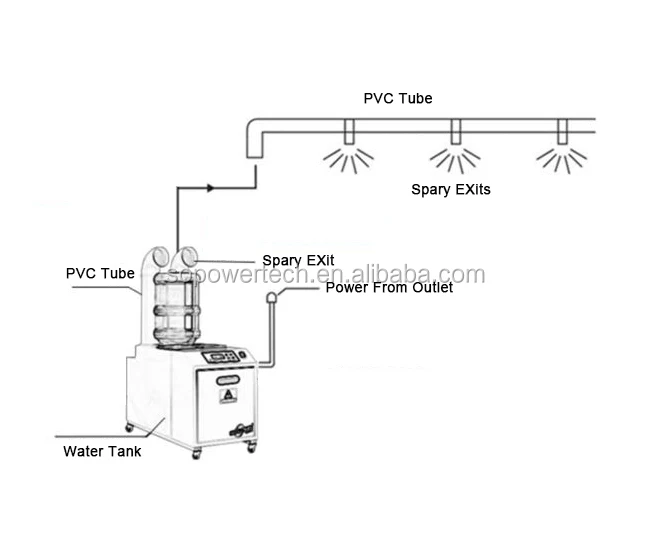 PVC Tube

Spary EXits

PVC Tube

Spary EXit

sopowertech.en.alibaba.com

Power From Outlet

Water Tank