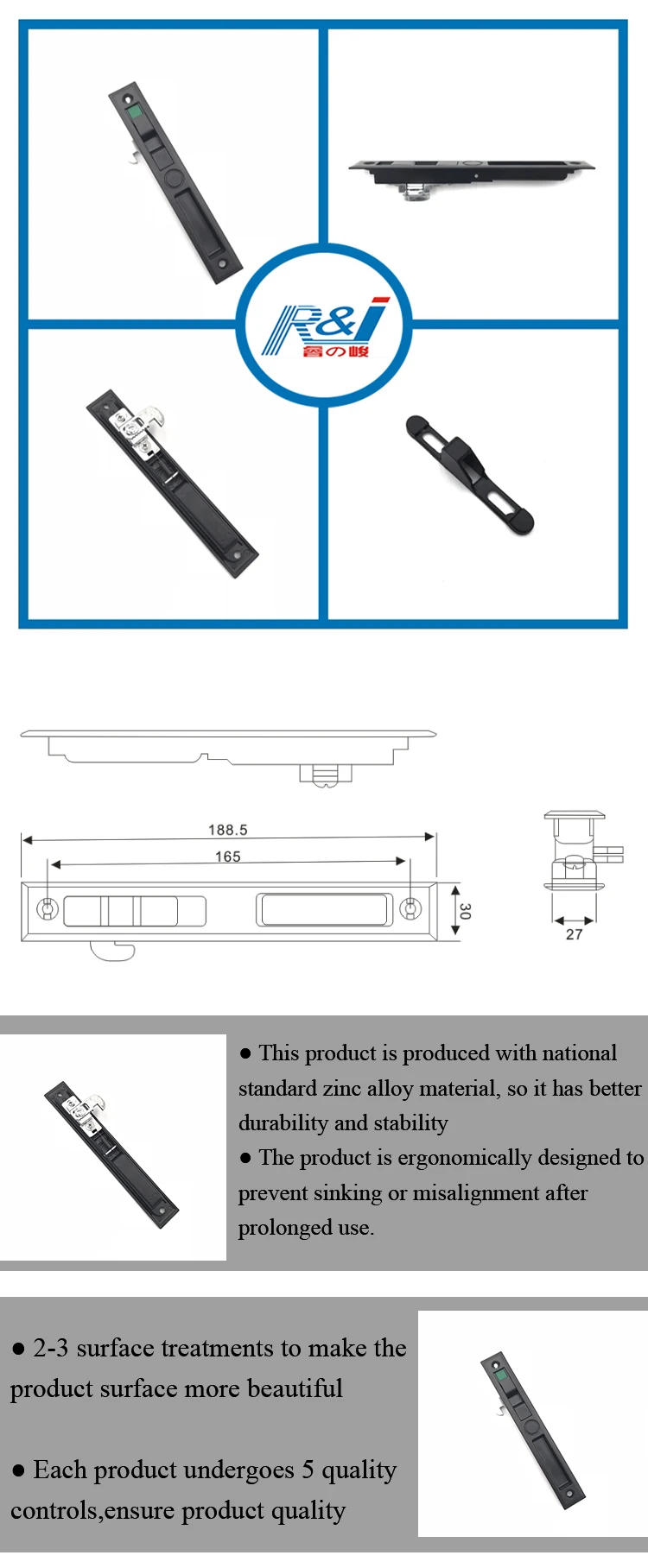 R&I
睿の峻

188.5
165
30
27

● This product is produced with national standard zinc alloy material, so it has better durability and stability
● The product is ergonomically designed to prevent sinking or misalignment after prolonged use.

● 2-3 surface treatments to make the product surface more beautiful

● Each product undergoes 5 quality controls,ensure product quality