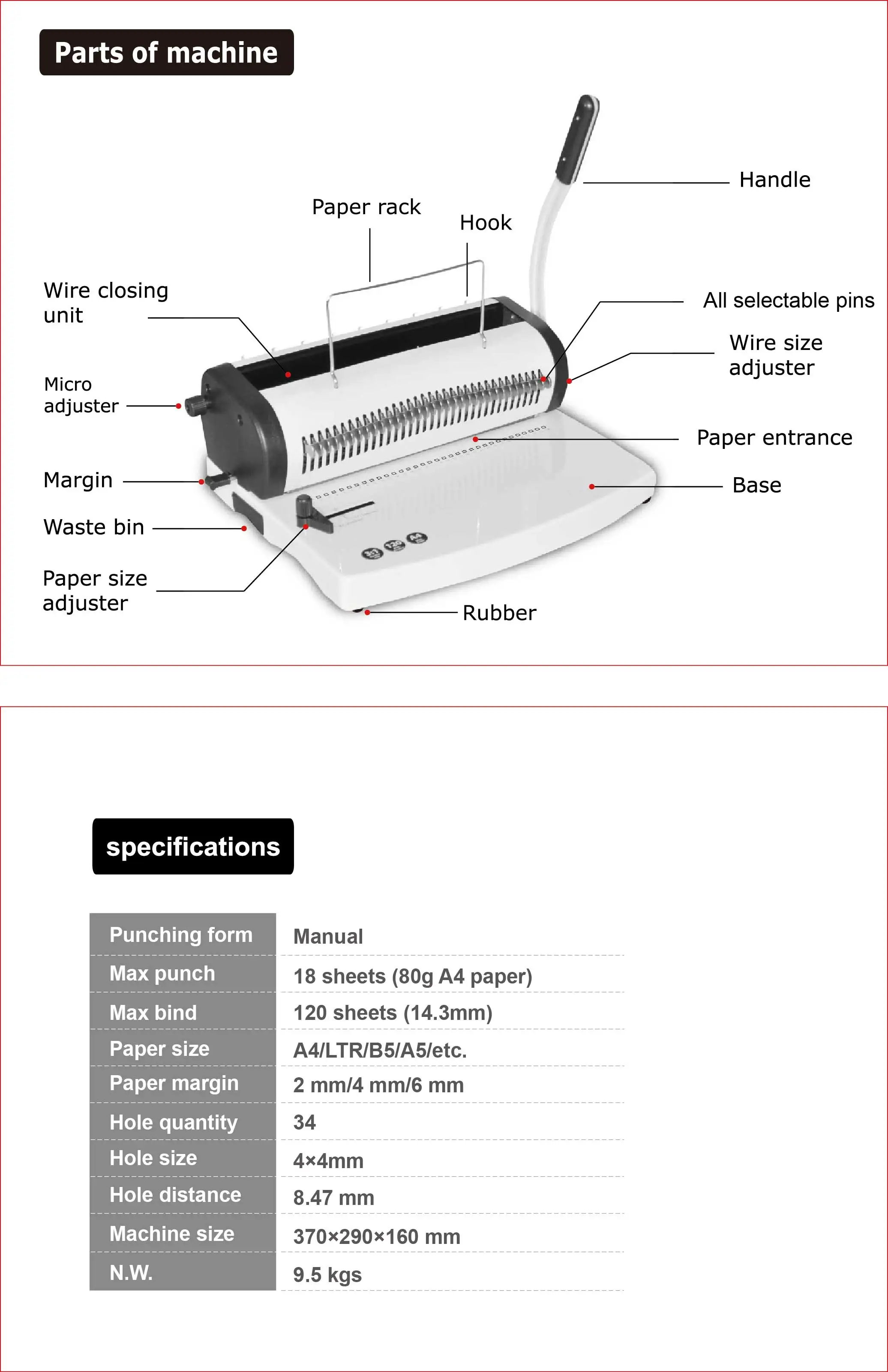 Parts of machine

Paper rack

Hook

Handle

Wire closing unit

All selectable pins

Wire size adjuster

Micro adjuster

Paper entrance

Margin

Base

Waste bin

Paper size adjuster

Rubber

specifications

| Punching form | Manual |
|---|---|
| Max punch | 18 sheets (80g A4 paper) |
| Max bind | 120 sheets (14.3mm) |
| Paper size | A4/LTR/B5/A5/etc. |
| Paper margin | 2 mm/4 mm/6 mm |
| Hole quantity | 34 |
| Hole size | 4×4mm |
| Hole distance | 8.47 mm |
| Machine size | 370×290×160 mm |
| N.W. | 9.5 kgs |