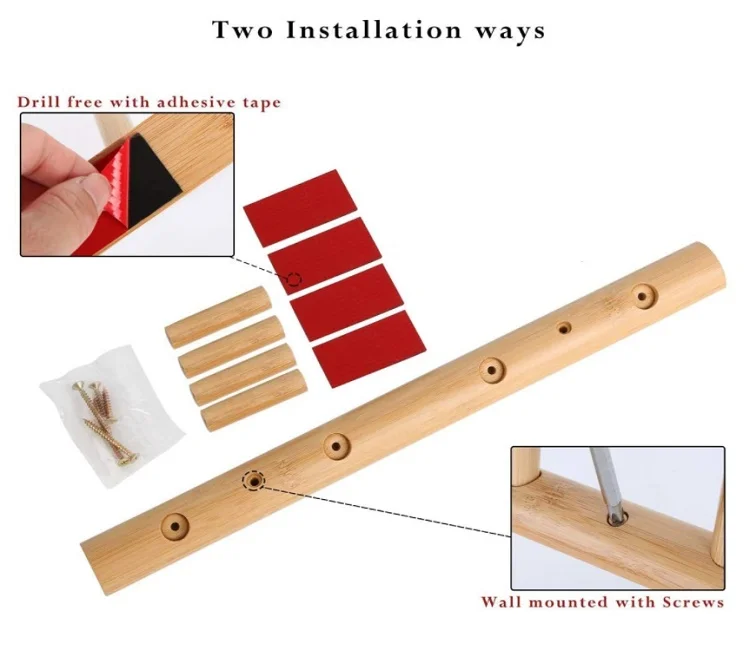 Two Installation ways

Drill free with adhesive tape

Wall mounted with Screws