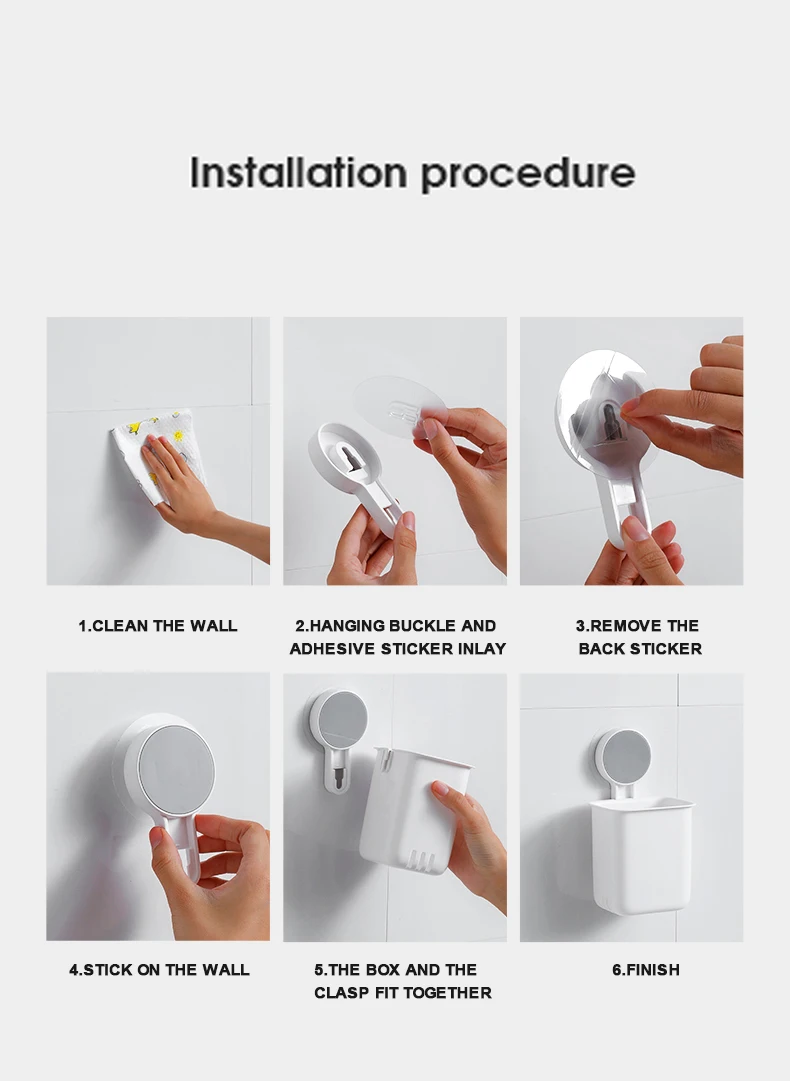 Installation procedure

1.CLEAN THE WALL

2.HANGING BUCKLE AND ADHESIVE STICKER INLAY

3.REMOVE THE BACK STICKER

4.STICK ON THE WALL

5.THE BOX AND THE CLASP FIT TOGETHER

6.FINISH