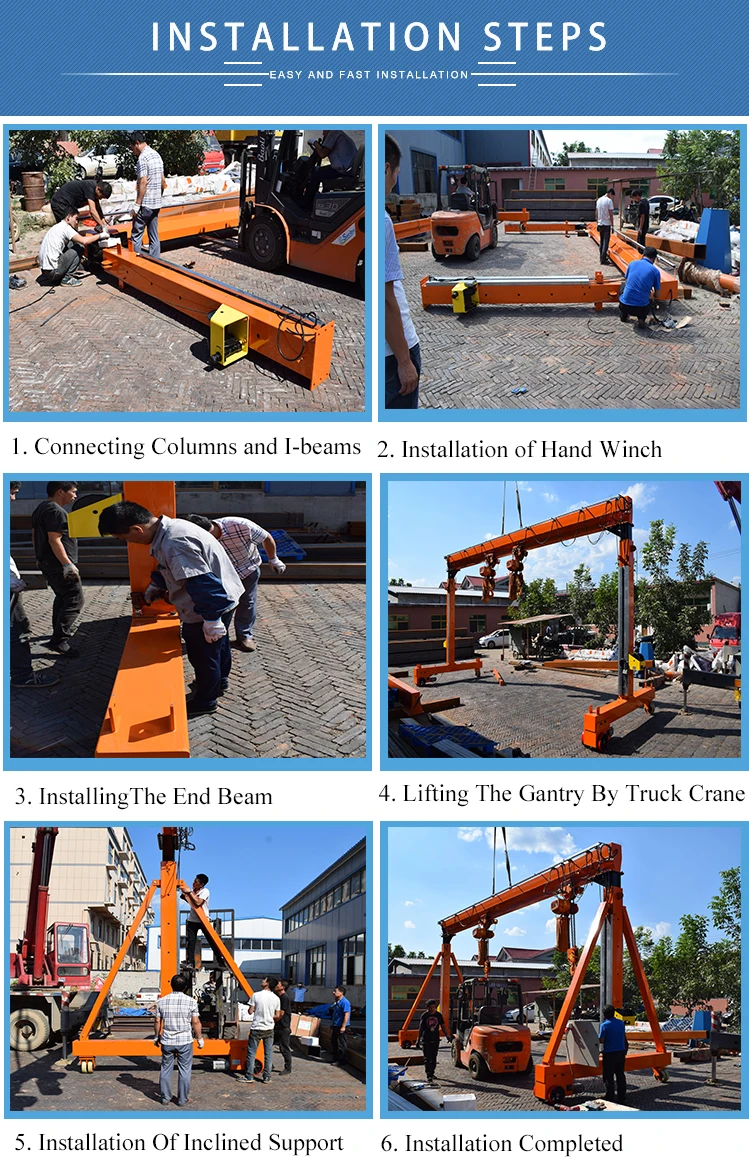 INSTALLATION STEPS

EASY AND FAST INSTALLATION

1. Connecting Columns and I-beams

2. Installation of Hand Winch

3. InstallingThe End Beam

4. Lifting The Gantry By Truck Crane

5. Installation Of Inclined Support

6. Installation Completed