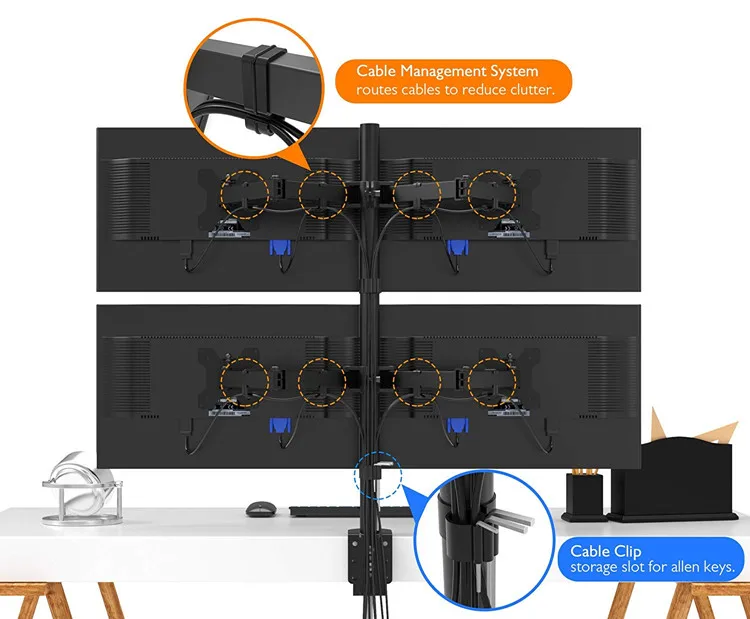 Cable Management System
routes cables to reduce clutter.

Cable Clip
storage slot for allen keys.