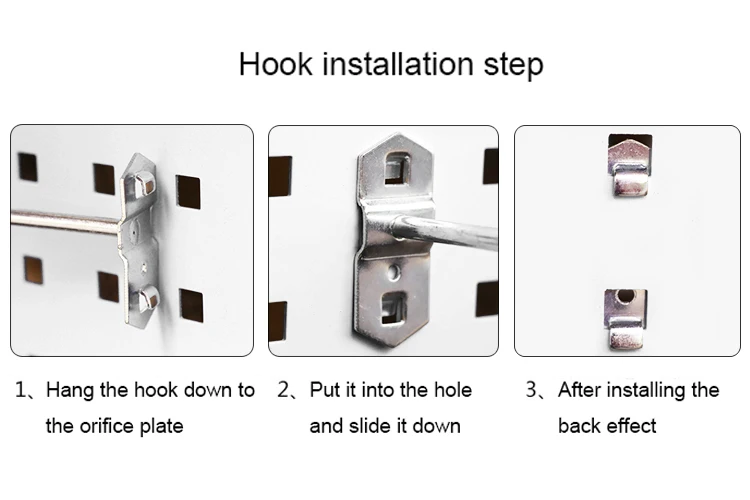 Hook installation step

1、Hang the hook down to the orifice plate

2、Put it into the hole and slide it down

3、After installing the back effect