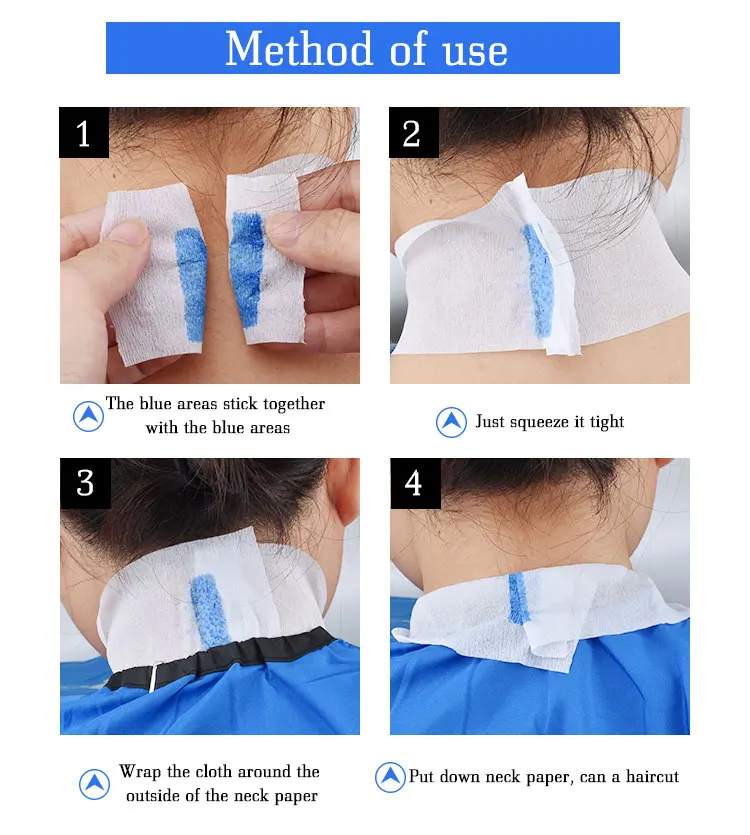 Method of use

1

The blue areas stick together with the blue areas

2

Just squeeze it tight

3

Wrap the cloth around the outside of the neck paper

4

Put down neck paper, can a haircut