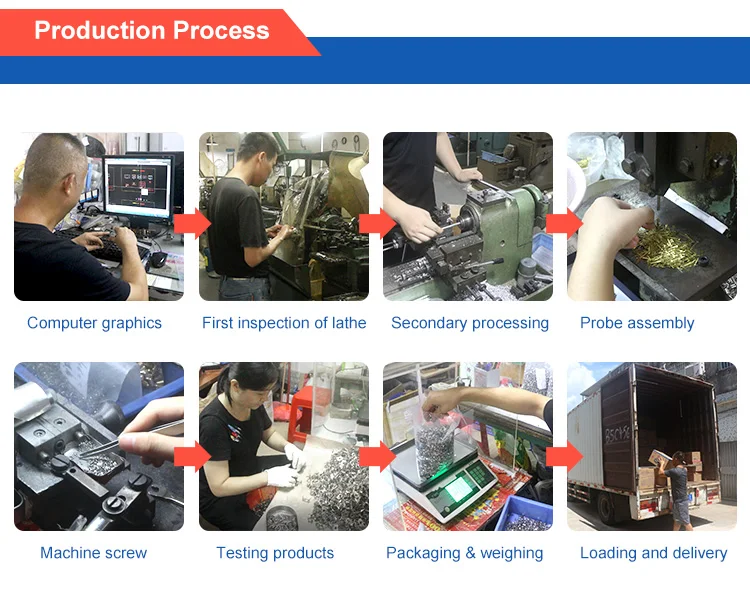 Production Process

Computer graphics

First inspection of lathe

Secondary processing

Probe assembly

Machine screw

Testing products

Packaging & weighing

Loading and delivery