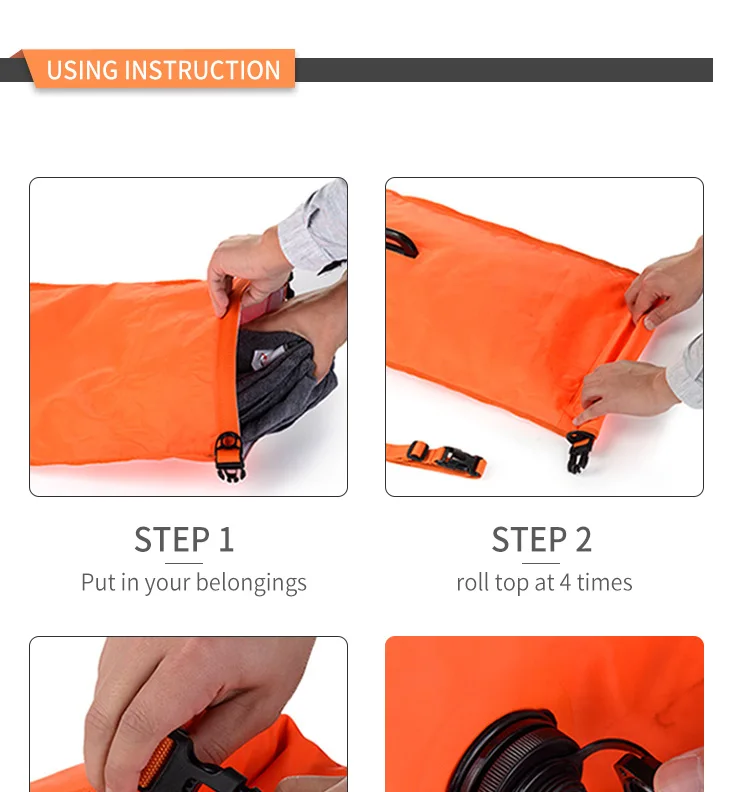 USING INSTRUCTION

STEP 1
Put in your belongings

STEP 2
roll top at 4 times