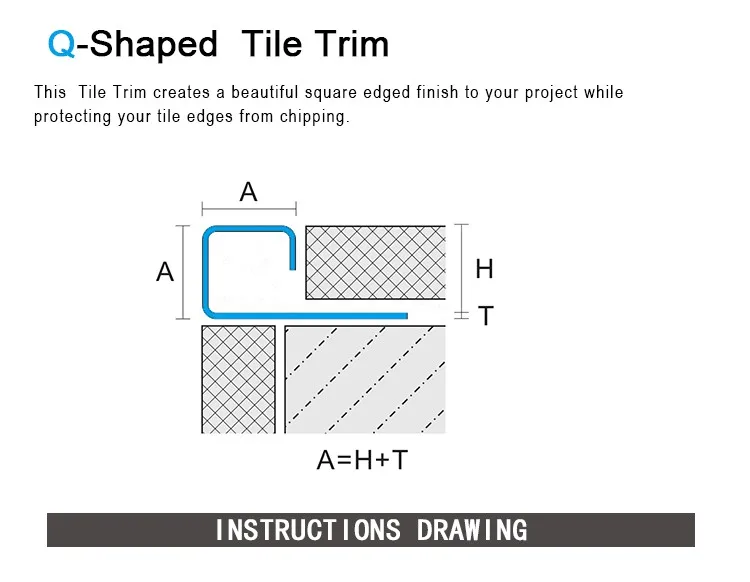 Q-Shaped Tile Trim

This Tile Trim creates a beautiful square edged finish to your project while protecting your tile edges from chipping.

A

A

H

T

A=H+T

INSTRUCTIONS DRAWING