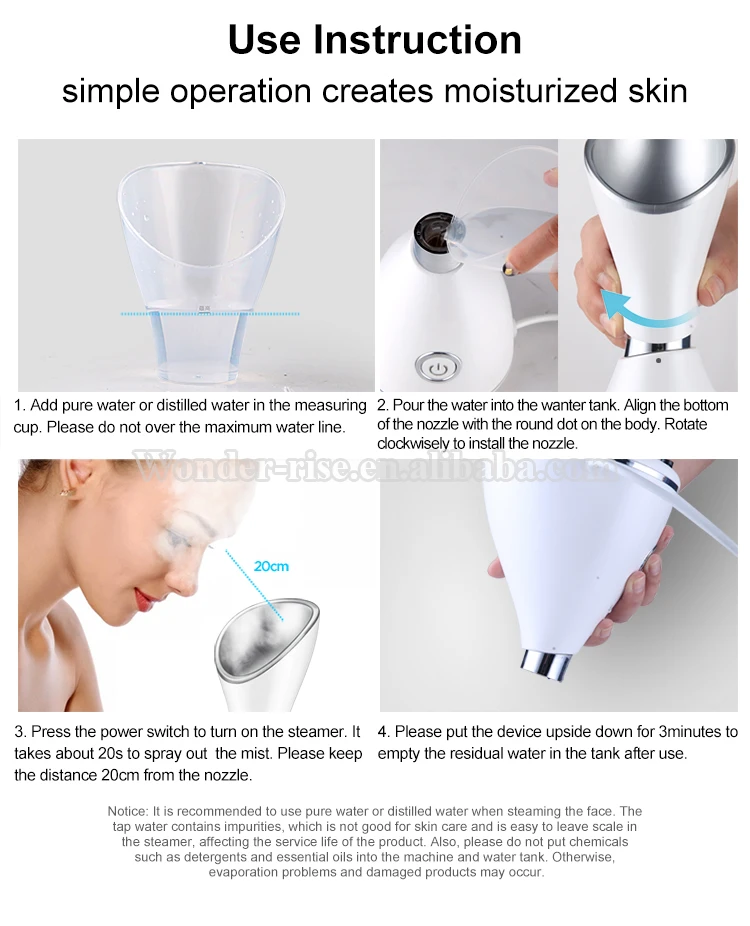 Use Instruction

simple operation creates moisturized skin

1. Add pure water or distilled water in the measuring cup. Please do not over the maximum water line.

2. Pour the water into the wanter tank. Align the bottom of the nozzle with the round dot on the body. Rotate clockwisely to install the nozzle.

Wonder-rise.en.alibaba.com

20cm

3. Press the power switch to turn on the steamer. It takes about 20s to spray out the mist. Please keep the distance 20cm from the nozzle.

4. Please put the device upside down for 3minutes to empty the residual water in the tank after use.

Notice: It is recommended to use pure water or distilled water when steaming the face. The tap water contains impurities, which is not good for skin care and is easy to leave scale in the steamer, affecting the service life of the product. Also, please do not put chemicals such as detergents and essential oils into the machine and water tank. Otherwise, evaporation problems and damaged products may occur.