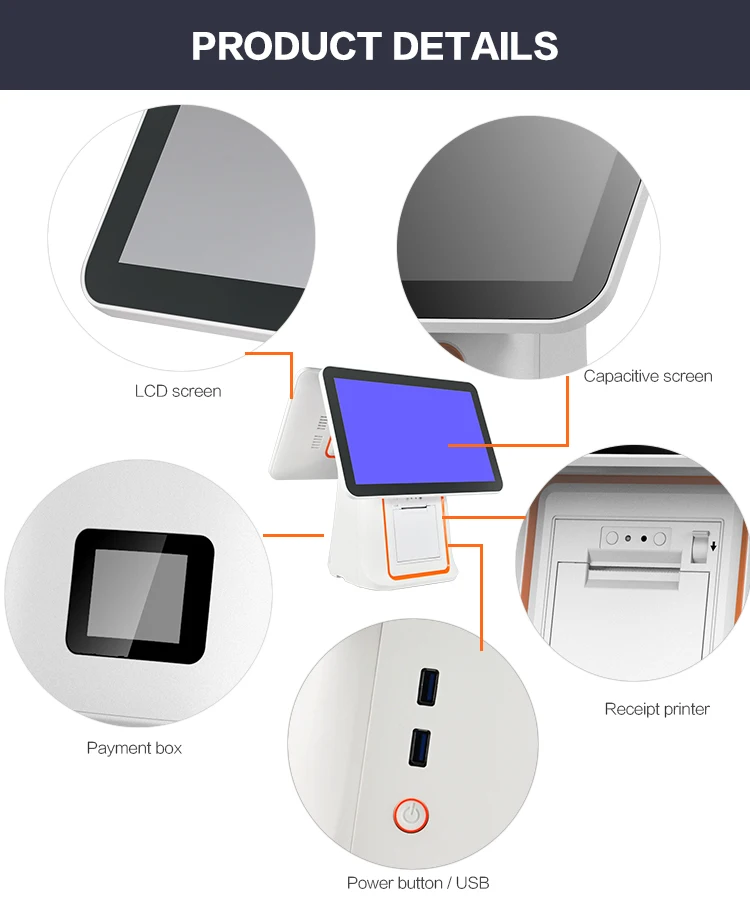 PRODUCT DETAILS

LCD screen

Capacitive screen

Payment box

Receipt printer

Power button / USB