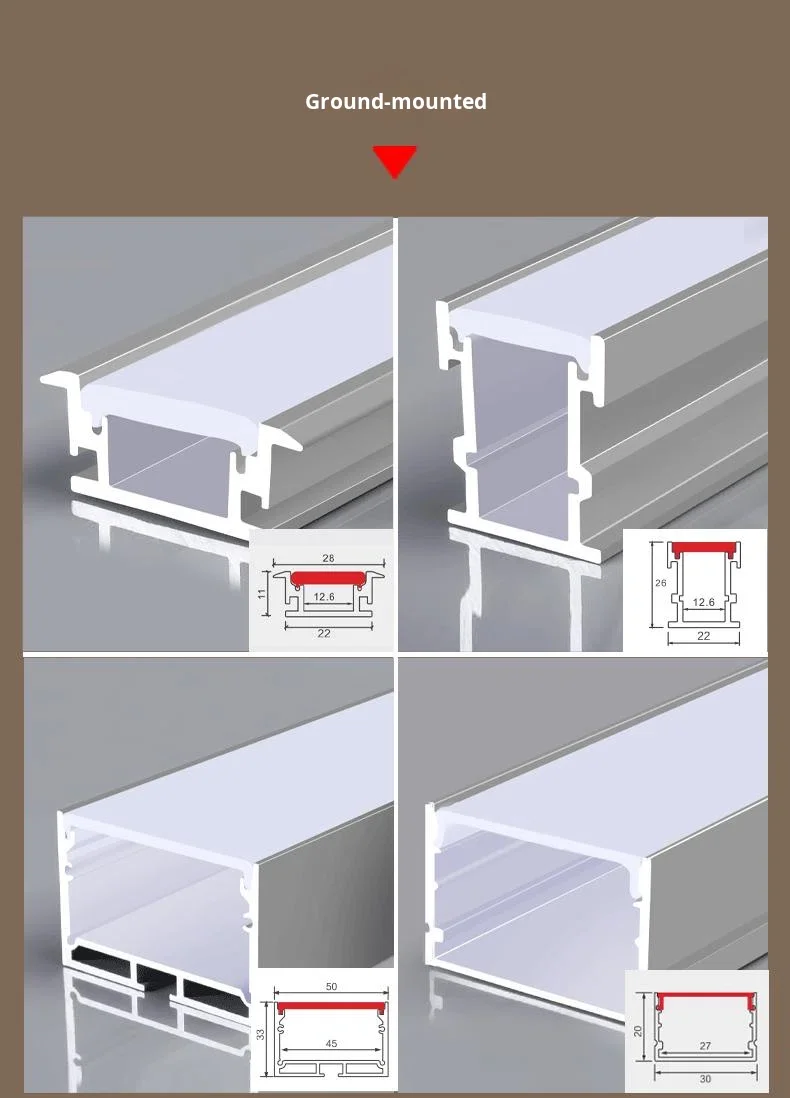 Ground-mounted

28
11
12.6
22

26
12.6
22

50
33
45

20
27
30