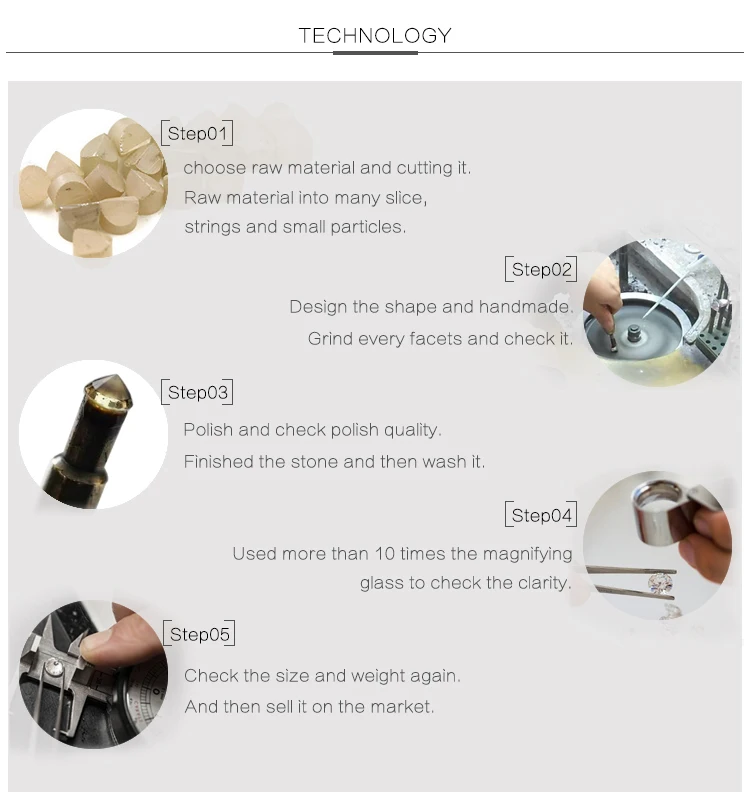 TECHNOLOGY

Step01

choose raw material and cutting it.
Raw material into many slice,
strings and small particles.

Step02

Design the shape and handmade.
Grind every facets and check it.

Step03

Polish and check polish quality.
Finished the stone and then wash it.

Step04

Used more than 10 times the magnifying glass to check the clarity.

Step05

Check the size and weight again.
And then sell it on the market.