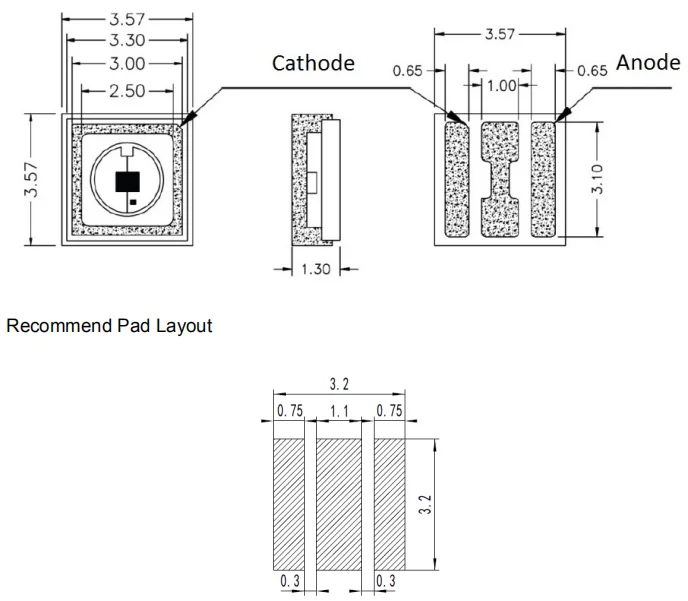 3.57
3.30
3.00
2.50
3.57
Cathode
1.30
3.57
0.65
1.00
0.65
Anode
3.10

Recommend Pad Layout

3.2
0.75
1.1
0.75
3.2
0.3
0.3