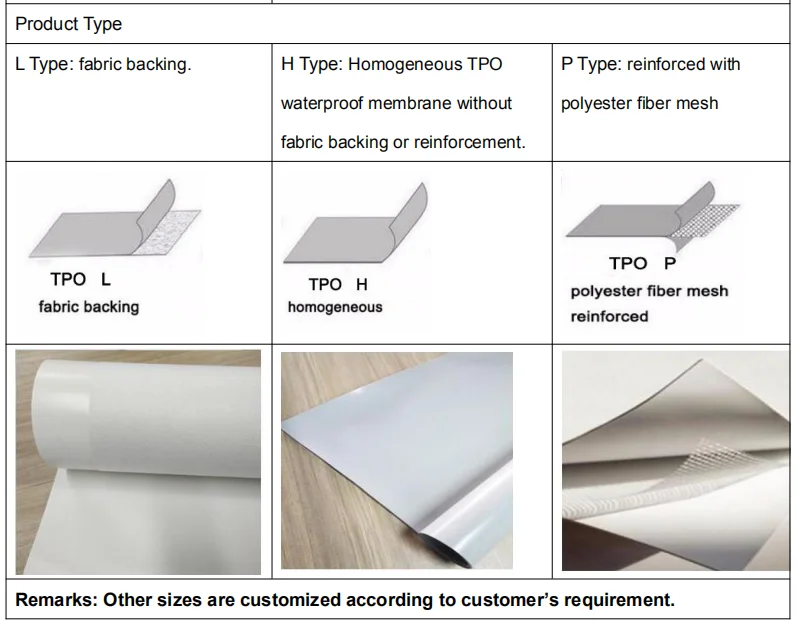 | Product Type | | |
|---|---|---|
| L Type: fabric backing. | H Type: Homogeneous TPO waterproof membrane without fabric backing or reinforcement. | P Type: reinforced with polyester fiber mesh |
| TPO L fabric backing | TPO H homogeneous | TPO P polyester fiber mesh reinforced |
| | | |
| **Remarks: Other sizes are customized according to customer's requirement.** | | |