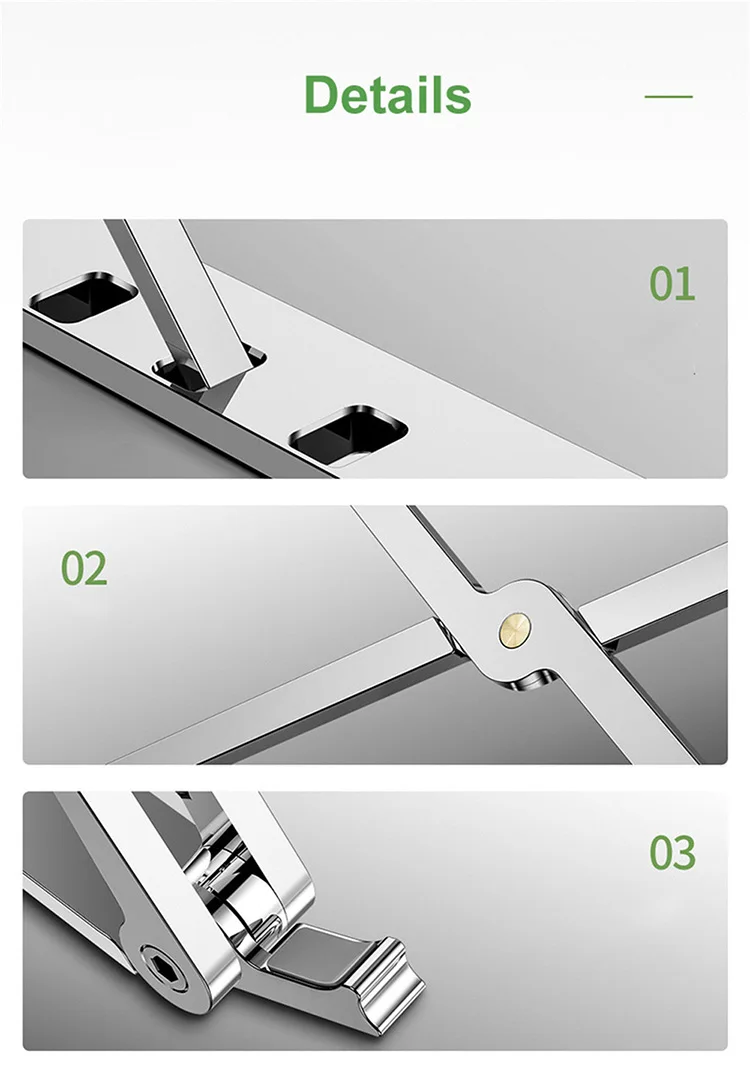 Details

01

02

03