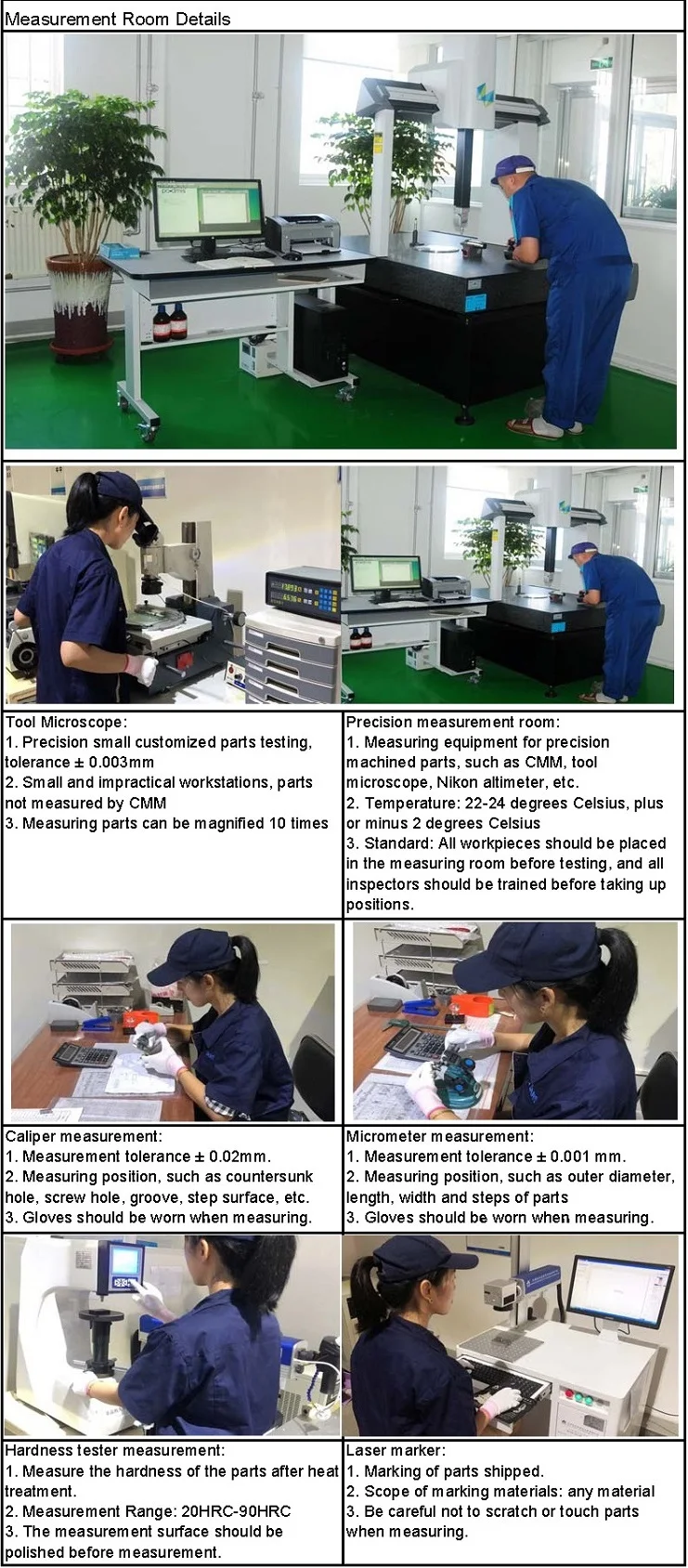 Measurement Room Details

Tool Microscope:
1. Precision small customized parts testing, tolerance ± 0.003mm
2. Small and impractical workstations, parts not measured by CMM
3. Measuring parts can be magnified 10 times

Precision measurement room:
1. Measuring equipment for precision machined parts, such as CMM, tool microscope, Nikon altimeter, etc.
2. Temperature: 22-24 degrees Celsius, plus or minus 2 degrees Celsius
3. Standard: All workpieces should be placed in the measuring room before testing, and all inspectors should be trained before taking up positions.

Caliper measurement:
1. Measurement tolerance ± 0.02mm.
2. Measuring position, such as countersunk hole, screw hole, groove, step surface, etc.
3. Gloves should be worn when measuring.

Micrometer measurement:
1. Measurement tolerance ± 0.001 mm.
2. Measuring position, such as outer diameter, length, width and steps of parts
3. Gloves should be worn when measuring.

Hardness tester measurement:
1. Measure the hardness of the parts after heat treatment.
2. Measurement Range: 20HRC-90HRC
3. The measurement surface should be polished before measurement.

Laser marker:
1. Marking of parts shipped.
2. Scope of marking materials: any material
3. Be careful not to scratch or touch parts when measuring.