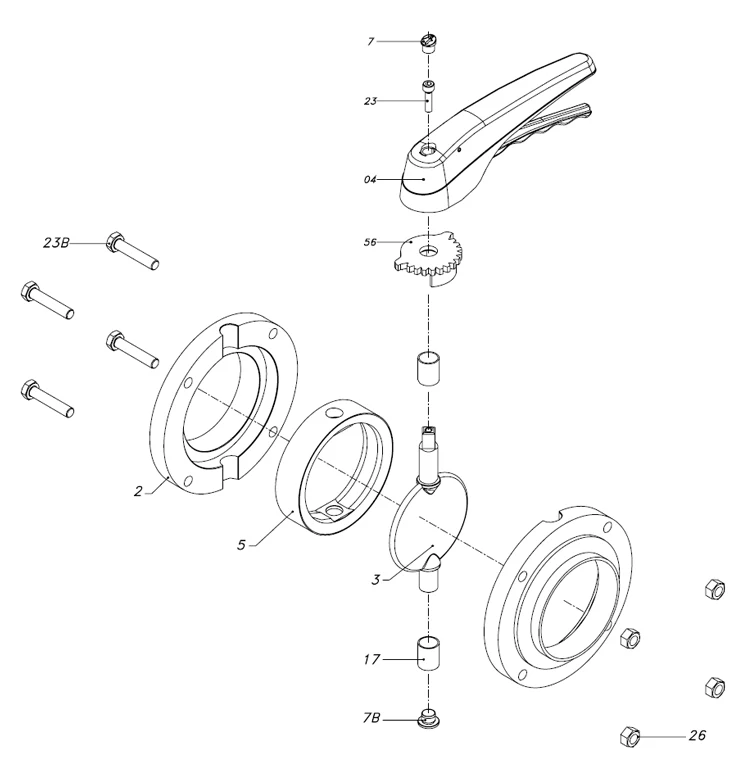 7
23
04
23B
56
2
5
3
17
7B
26