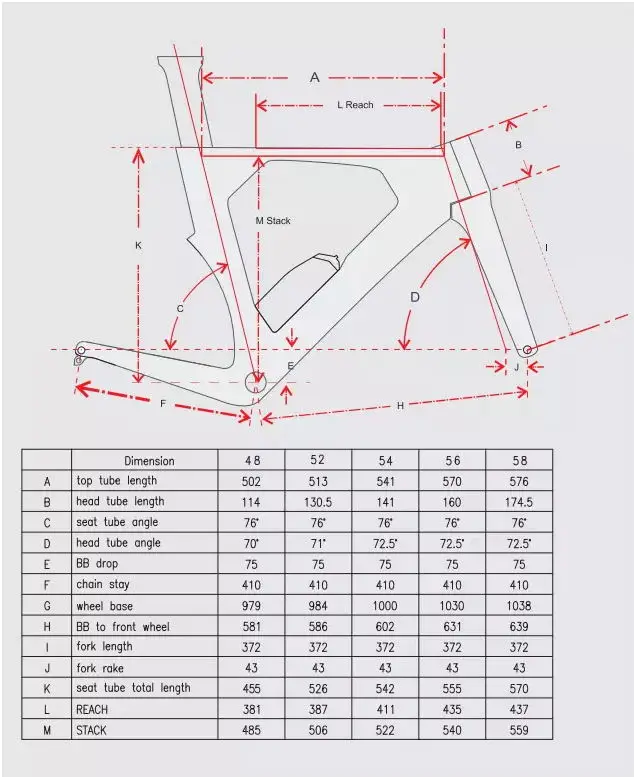 A

L Reach

B

M Stack

K

I

C

D

E

J

F

H

| | Dimension | 48 | 52 | 54 | 56 | 58 |
|---|---|---|---|---|---|---|
| A | top tube length | 502 | 513 | 541 | 570 | 576 |
| B | head tube length | 114 | 130.5 | 141 | 160 | 174.5 |
| C | seat tube angle | 76° | 76° | 76° | 76° | 76° |
| D | head tube angle | 70° | 71° | 72.5° | 72.5° | 72.5° |
| E | BB drop | 75 | 75 | 75 | 75 | 75 |
| F | chain stay | 410 | 410 | 410 | 410 | 410 |
| G | wheel base | 979 | 984 | 1000 | 1030 | 1038 |
| H | BB to front wheel | 581 | 586 | 602 | 631 | 639 |
| I | fork length | 372 | 372 | 372 | 372 | 372 |
| J | fork rake | 43 | 43 | 43 | 43 | 43 |
| K | seat tube total length | 455 | 526 | 542 | 555 | 570 |
| L | REACH | 381 | 387 | 411 | 435 | 437 |
| M | STACK | 485 | 506 | 522 | 540 | 559 |