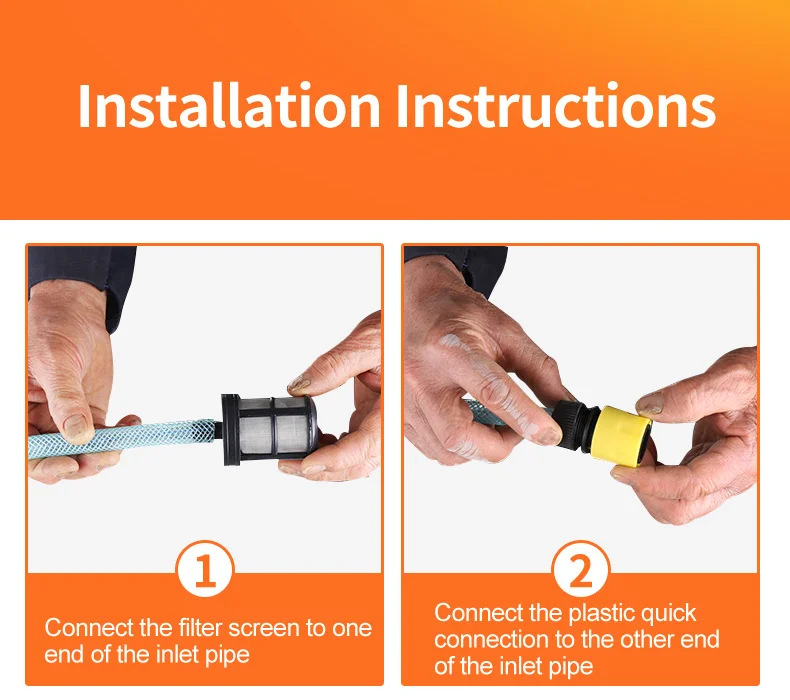 Installation Instructions

1

Connect the filter screen to one end of the inlet pipe

2

Connect the plastic quick connection to the other end of the inlet pipe