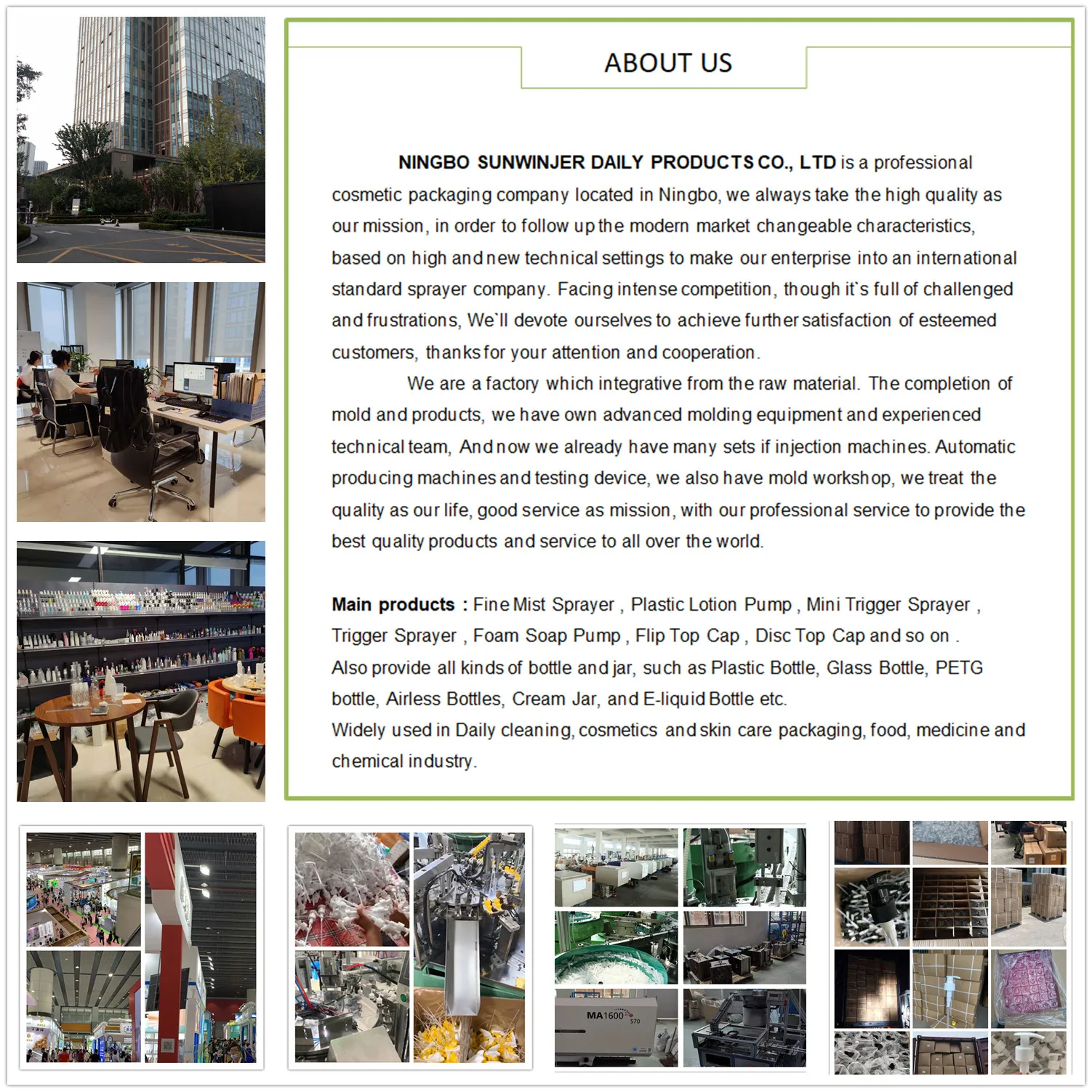 ABOUT US

NINGBO SUNWINJER DAILY PRODUCTS CO., LTD is a professional cosmetic packaging company located in Ningbo, we always take the high quality as our mission, in order to follow up the modern market changeable characteristics, based on high and new technical settings to make our enterprise into an international standard sprayer company. Facing intense competition, though it`s full of challenged and frustrations, We`ll devote ourselves to achieve further satisfaction of esteemed customers, thanks for your attention and cooperation.

We are a factory which integrative from the raw material. The completion of mold and products, we have own advanced molding equipment and experienced technical team, And now we already have many sets if injection machines. Automatic producing machines and testing device, we also have mold workshop, we treat the quality as our life, good service as mission, with our professional service to provide the best quality products and service to all over the world.

Main products : Fine Mist Sprayer , Plastic Lotion Pump , Mini Trigger Sprayer , Trigger Sprayer , Foam Soap Pump , Flip Top Cap , Disc Top Cap and so on .
Also provide all kinds of bottle and jar, such as Plastic Bottle, Glass Bottle, PETG bottle, Airless Bottles, Cream Jar, and E-liquid Bottle etc.
Widely used in Daily cleaning, cosmetics and skin care packaging, food, medicine and chemical industry.

MA1600 570