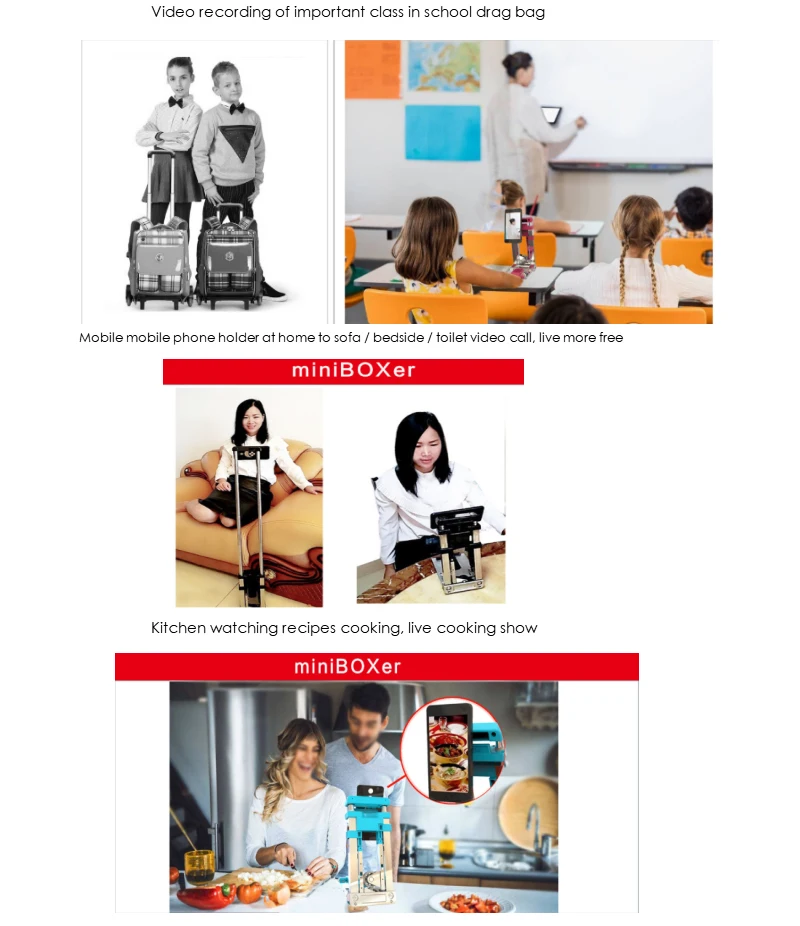 Video recording of important class in school drag bag

Mobile mobile phone holder at home to sofa / bedside / toilet video call, live more free

miniBOXer

Kitchen watching recipes cooking, live cooking show

miniBOXer