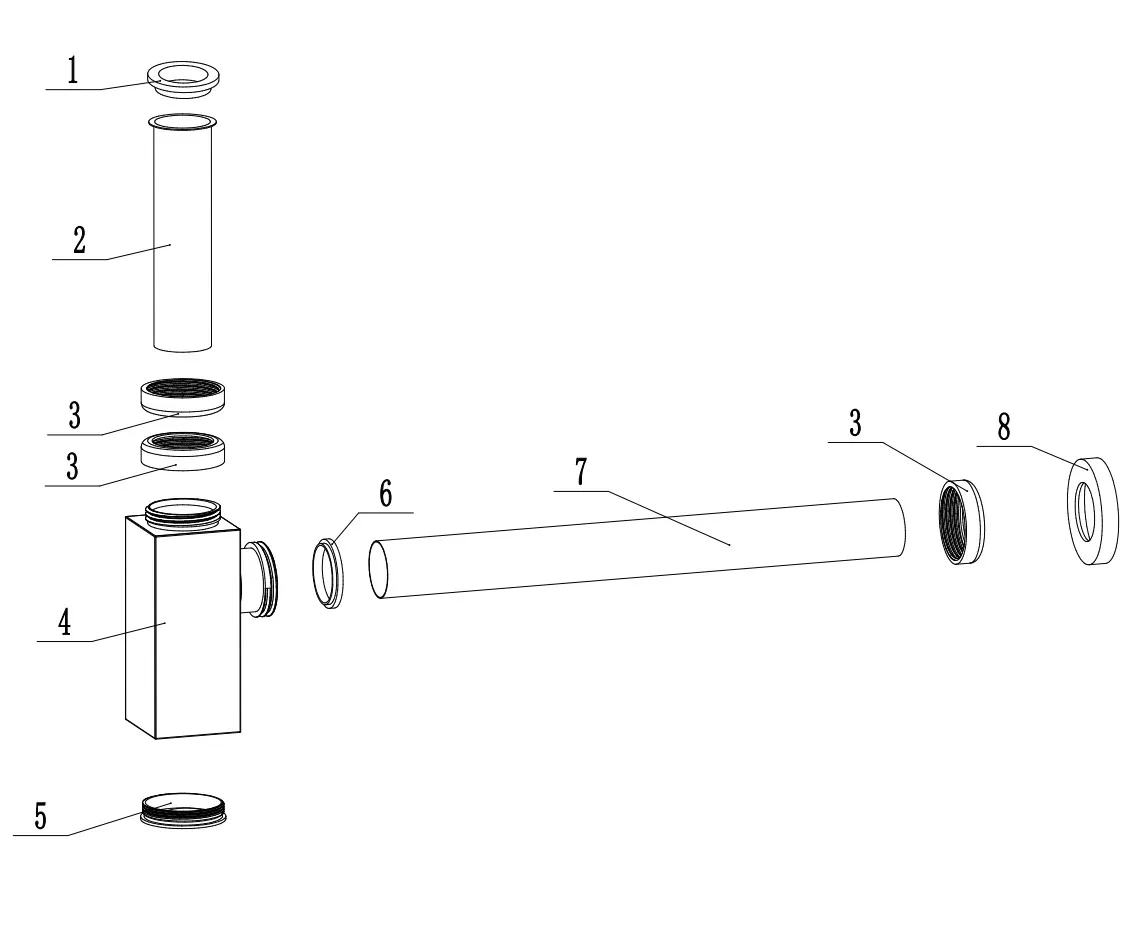 1
2
3
3
4
5
6
7
3
8