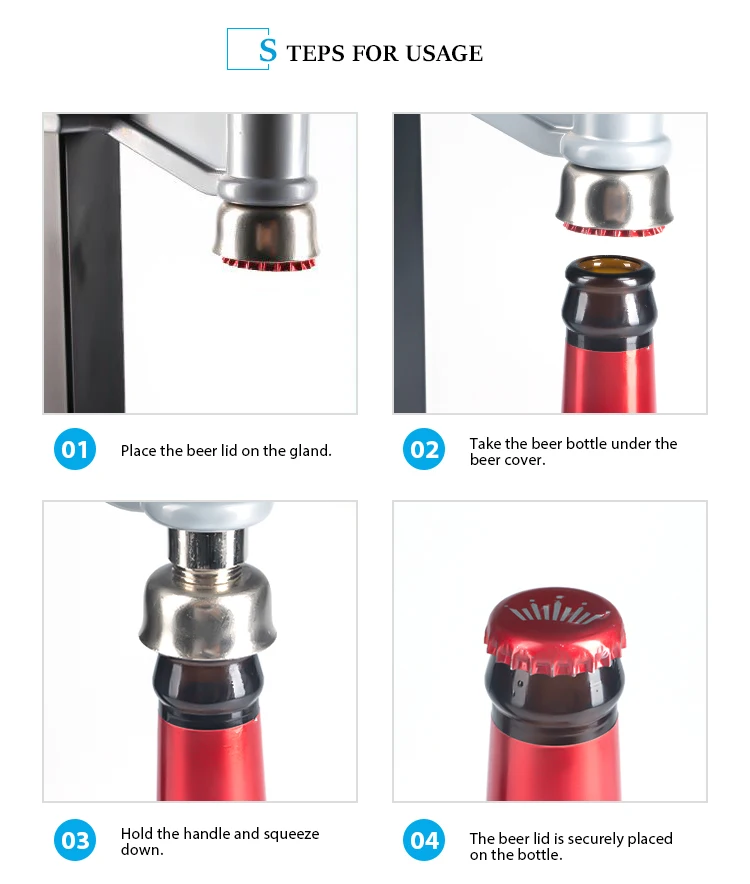 STEPS FOR USAGE

01 Place the beer lid on the gland.

02 Take the beer bottle under the beer cover.

03 Hold the handle and squeeze down.

04 The beer lid is securely placed on the bottle.