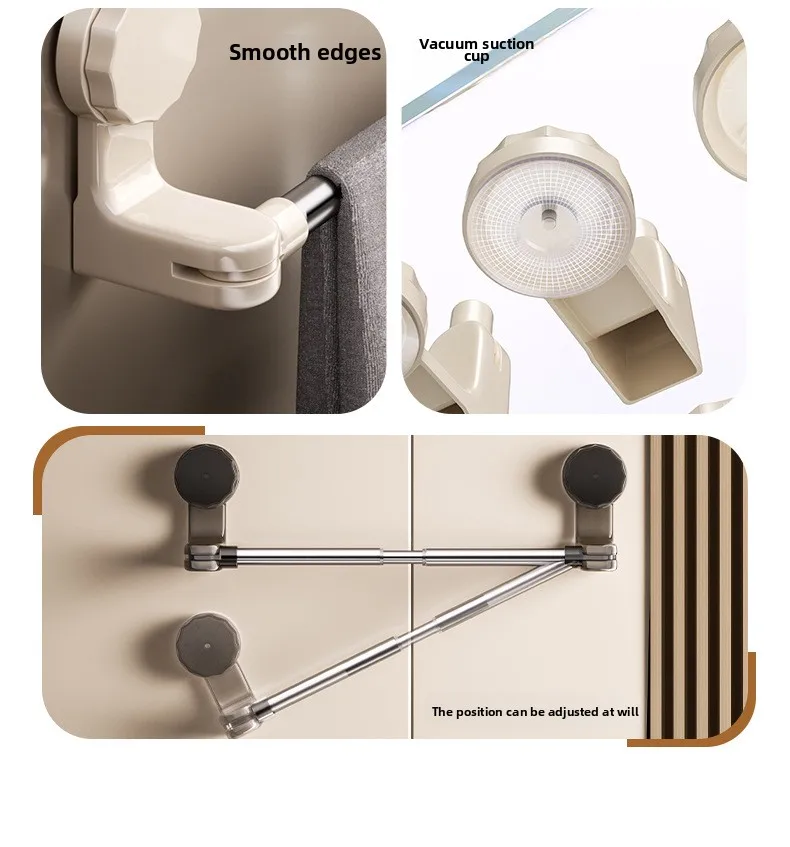 Smooth edges

Vacuum suction cup

The position can be adjusted at will