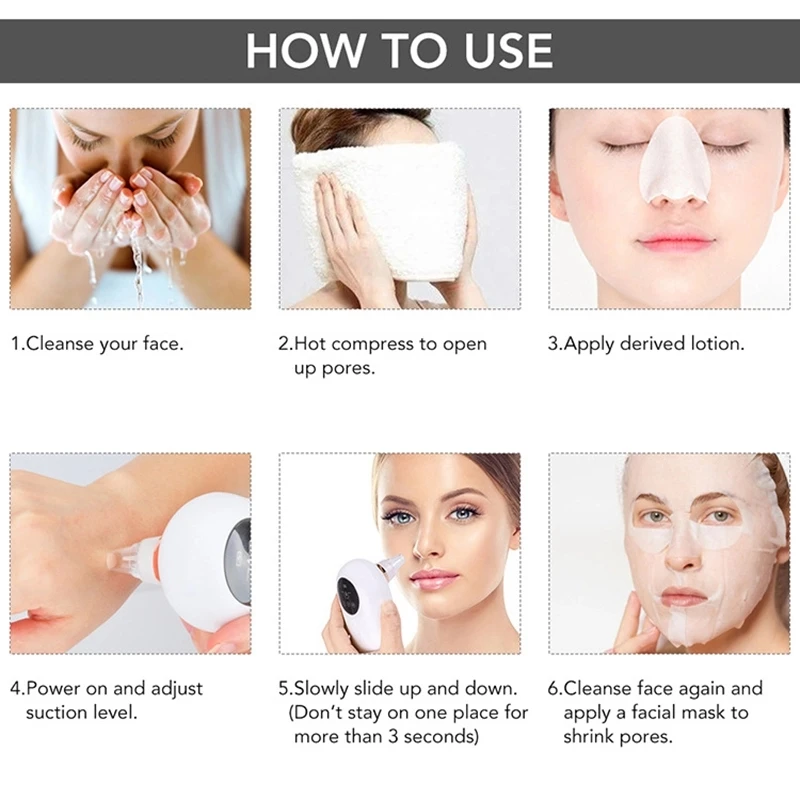 HOW TO USE

1.Cleanse your face.

2.Hot compress to open up pores.

3.Apply derived lotion.

4.Power on and adjust suction level.

5.Slowly slide up and down. (Don't stay on one place for more than 3 seconds)

6.Cleanse face again and apply a facial mask to shrink pores.