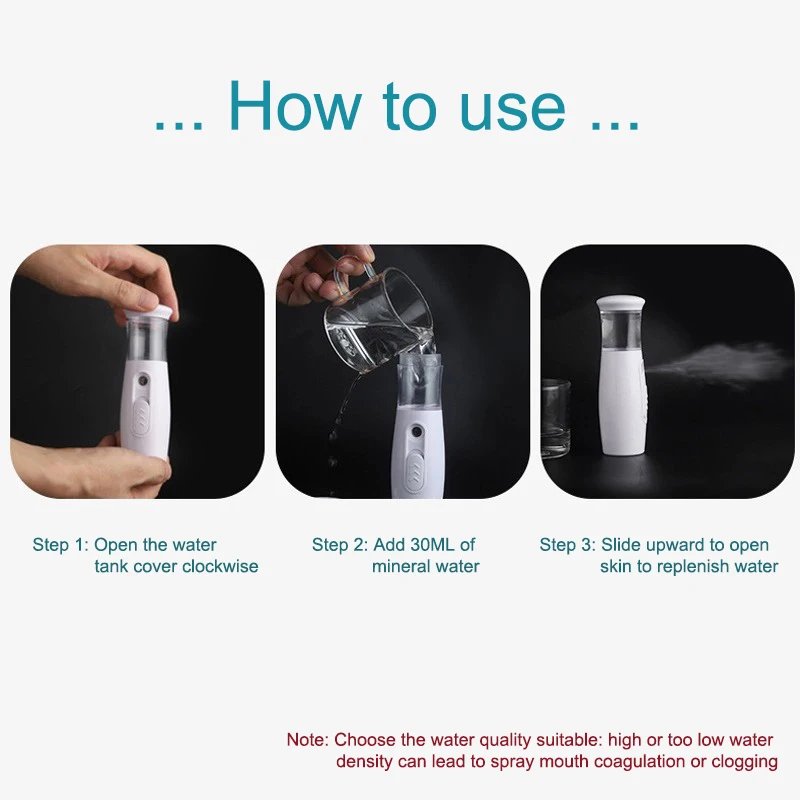 ... How to use ...

Step 1: Open the water tank cover clockwise

Step 2: Add 30ML of mineral water

Step 3: Slide upward to open skin to replenish water

Note: Choose the water quality suitable: high or too low water density can lead to spray mouth coagulation or clogging