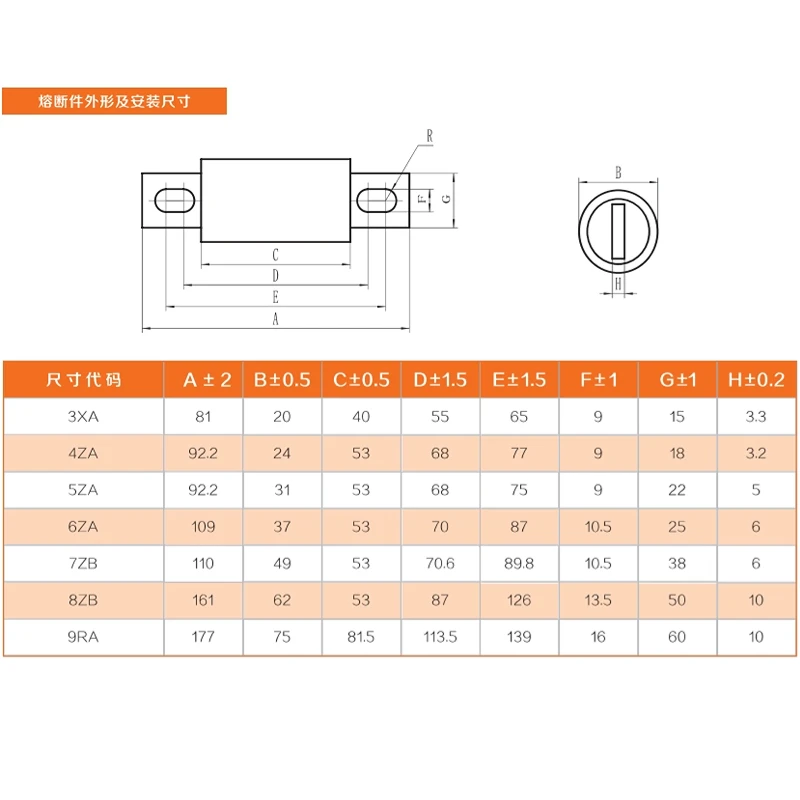 熔断件外形及安装尺寸

R
F
G
C
D
E
A

B
H

| 尺寸代码 | A ± 2 | B±0.5 | C±0.5 | D±1.5 | E±1.5 | F±1 | G±1 | H±0.2 |
|---|---|---|---|---|---|---|---|---|
| 3XA | 81 | 20 | 40 | 55 | 65 | 9 | 15 | 3.3 |
| 4ZA | 92.2 | 24 | 53 | 68 | 77 | 9 | 18 | 3.2 |
| 5ZA | 92.2 | 31 | 53 | 68 | 75 | 9 | 22 | 5 |
| 6ZA | 109 | 37 | 53 | 70 | 87 | 10.5 | 25 | 6 |
| 7ZB | 110 | 49 | 53 | 70.6 | 89.8 | 10.5 | 38 | 6 |
| 8ZB | 161 | 62 | 53 | 87 | 126 | 13.5 | 50 | 10 |
| 9RA | 177 | 75 | 81.5 | 113.5 | 139 | 16 | 60 | 10 |