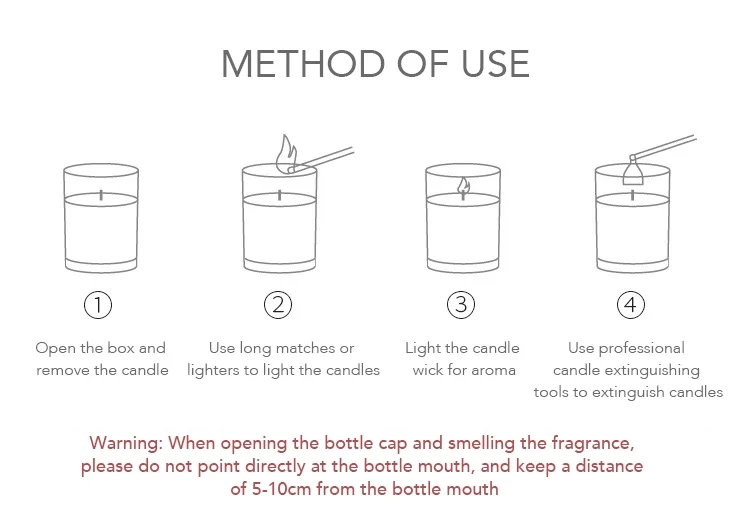 METHOD OF USE

①
Open the box and remove the candle

②
Use long matches or lighters to light the candles

③
Light the candle wick for aroma

④
Use professional candle extinguishing tools to extinguish candles

Warning: When opening the bottle cap and smelling the fragrance, please do not point directly at the bottle mouth, and keep a distance of 5-10cm from the bottle mouth