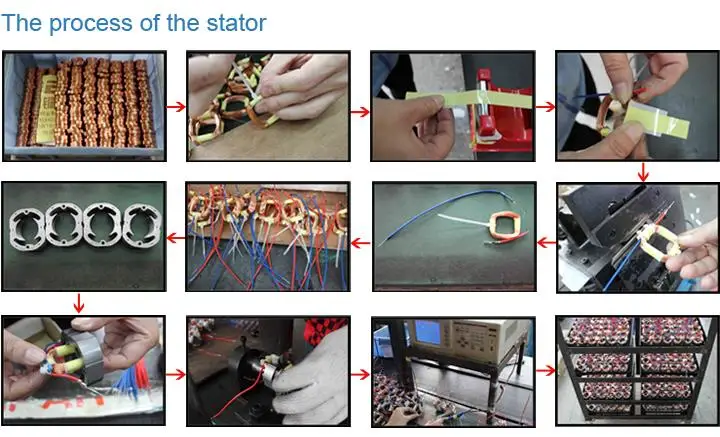 The process of the stator