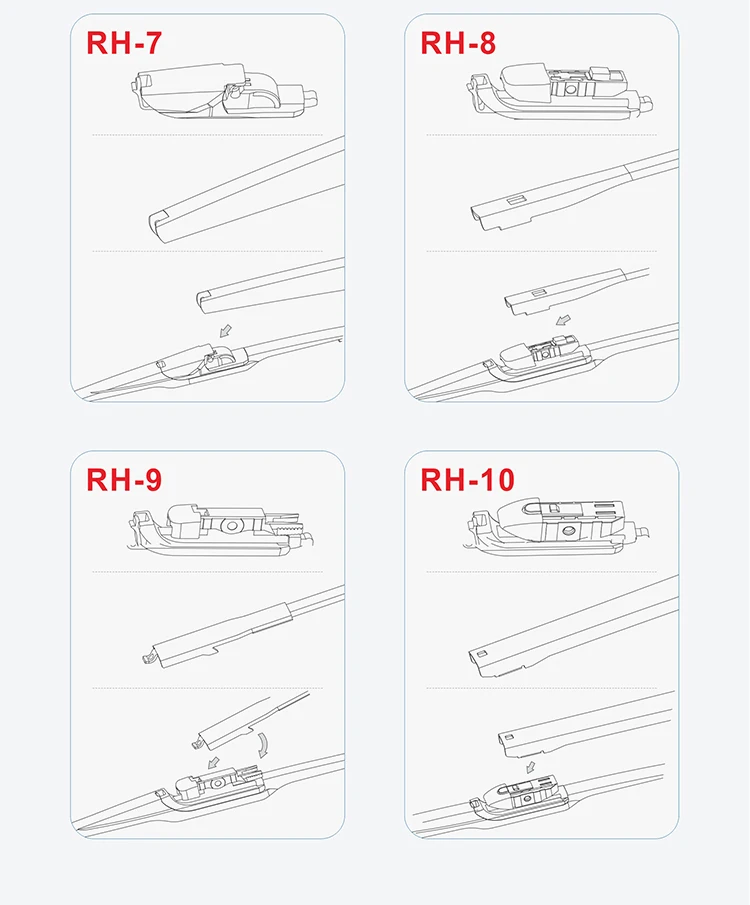 RH-7

RH-8

RH-9

RH-10