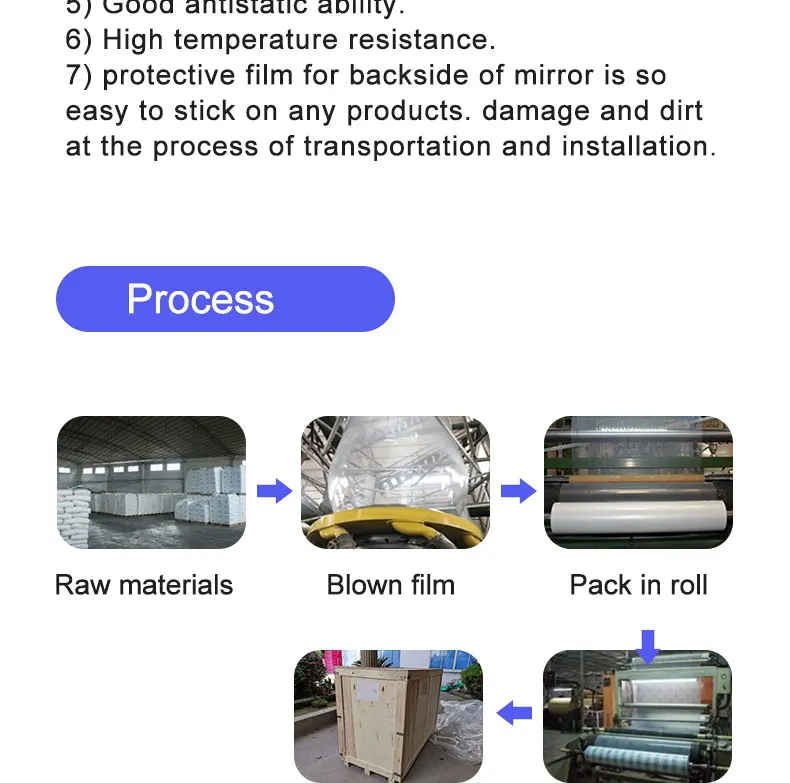 5) Good antistatic ability.
6) High temperature resistance.
7) protective film for backside of mirror is so easy to stick on any products. damage and dirt at the process of transportation and installation.

Process

Raw materials

Blown film

Pack in roll