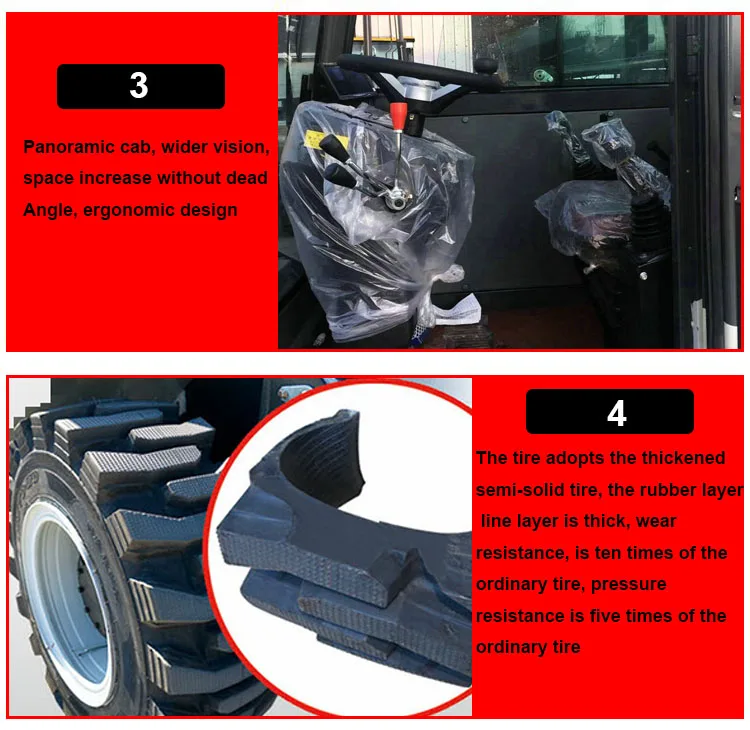 3

Panoramic cab, wider vision, space increase without dead Angle, ergonomic design

4

The tire adopts the thickened semi-solid tire, the rubber layer line layer is thick, wear resistance, is ten times of the ordinary tire, pressure resistance is five times of the ordinary tire