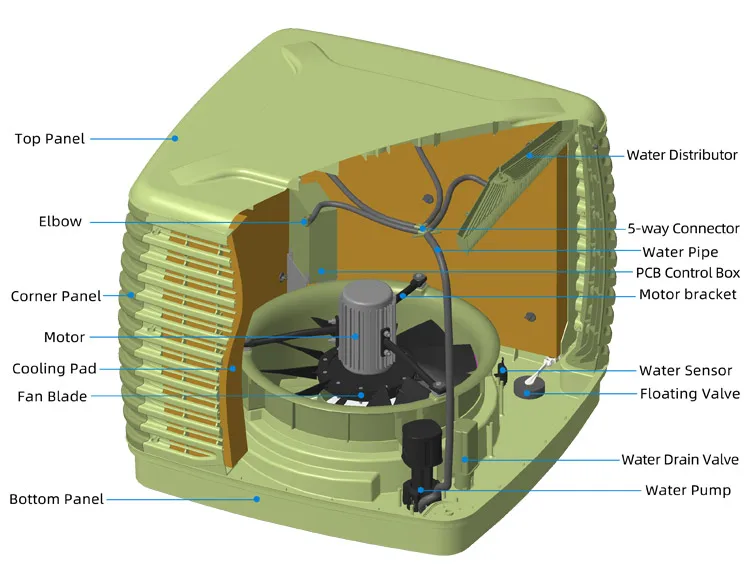 Top Panel
Elbow
Corner Panel
Motor
Cooling Pad
Fan Blade
Bottom Panel
Water Distributor
5-way Connector
Water Pipe
PCB Control Box
Motor bracket
Water Sensor
Floating Valve
Water Drain Valve
Water Pump