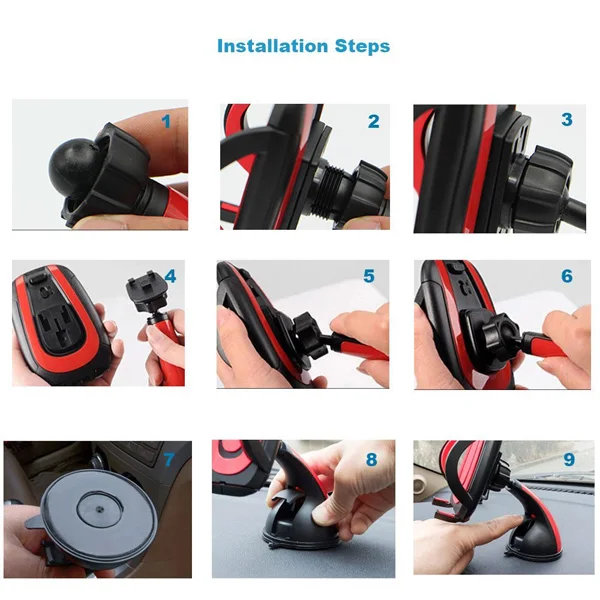 Installation Steps

1

2

3

4

5

6

7

8

9